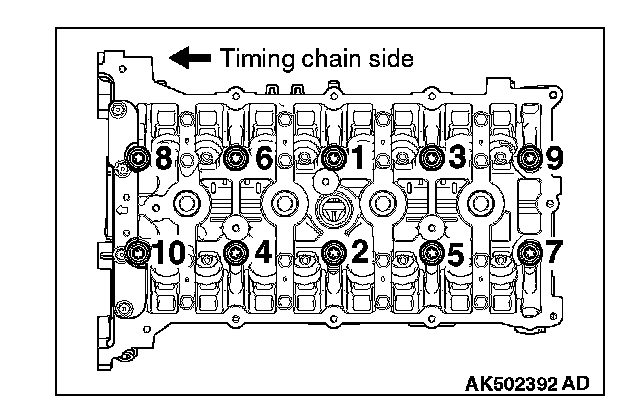 Timing chain side

8
6
1
3
9
10
4
2
5
7

AK502392 AD