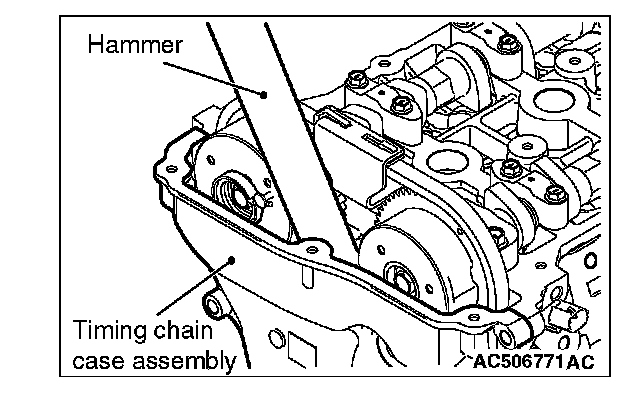 Hammer

Timing chain case assembly

AC506771AC