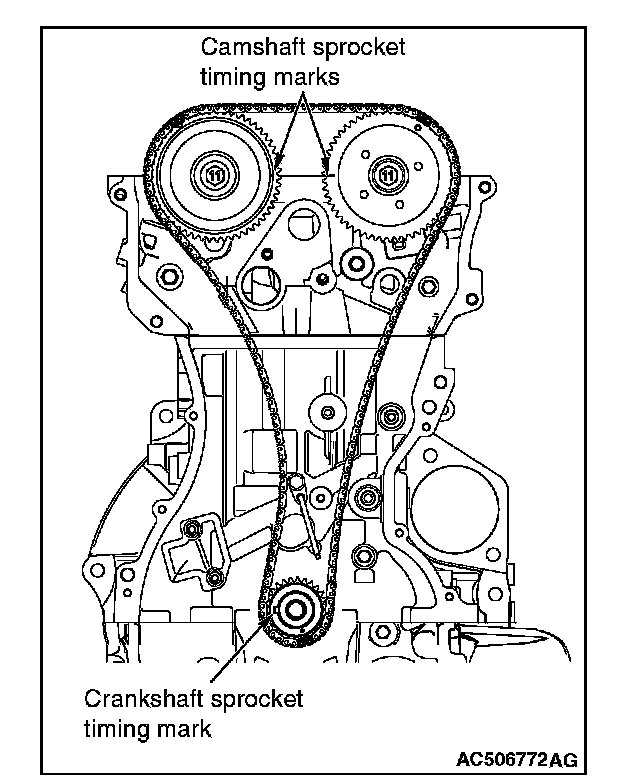 Camshaft sprocket timing marks

11

11

Crankshaft sprocket timing mark

AC506772AG