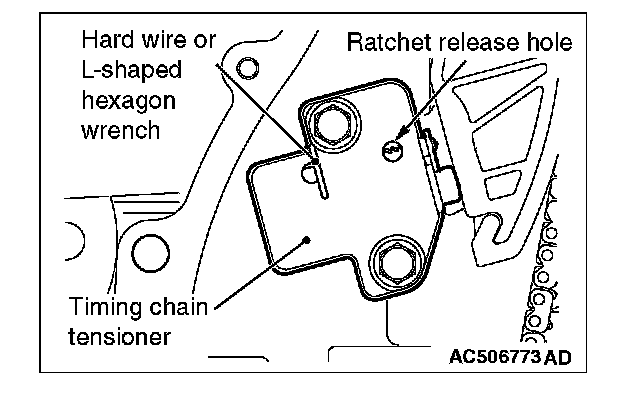 Hard wire or L-shaped hexagon wrench

Ratchet release hole

Timing chain tensioner

AC506773 AD