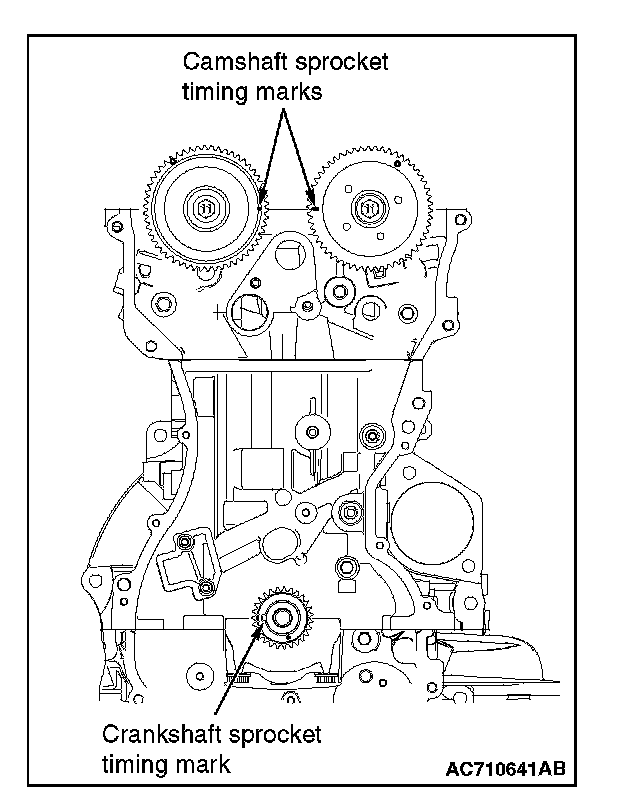 Camshaft sprocket timing marks

Crankshaft sprocket timing mark

AC710641AB