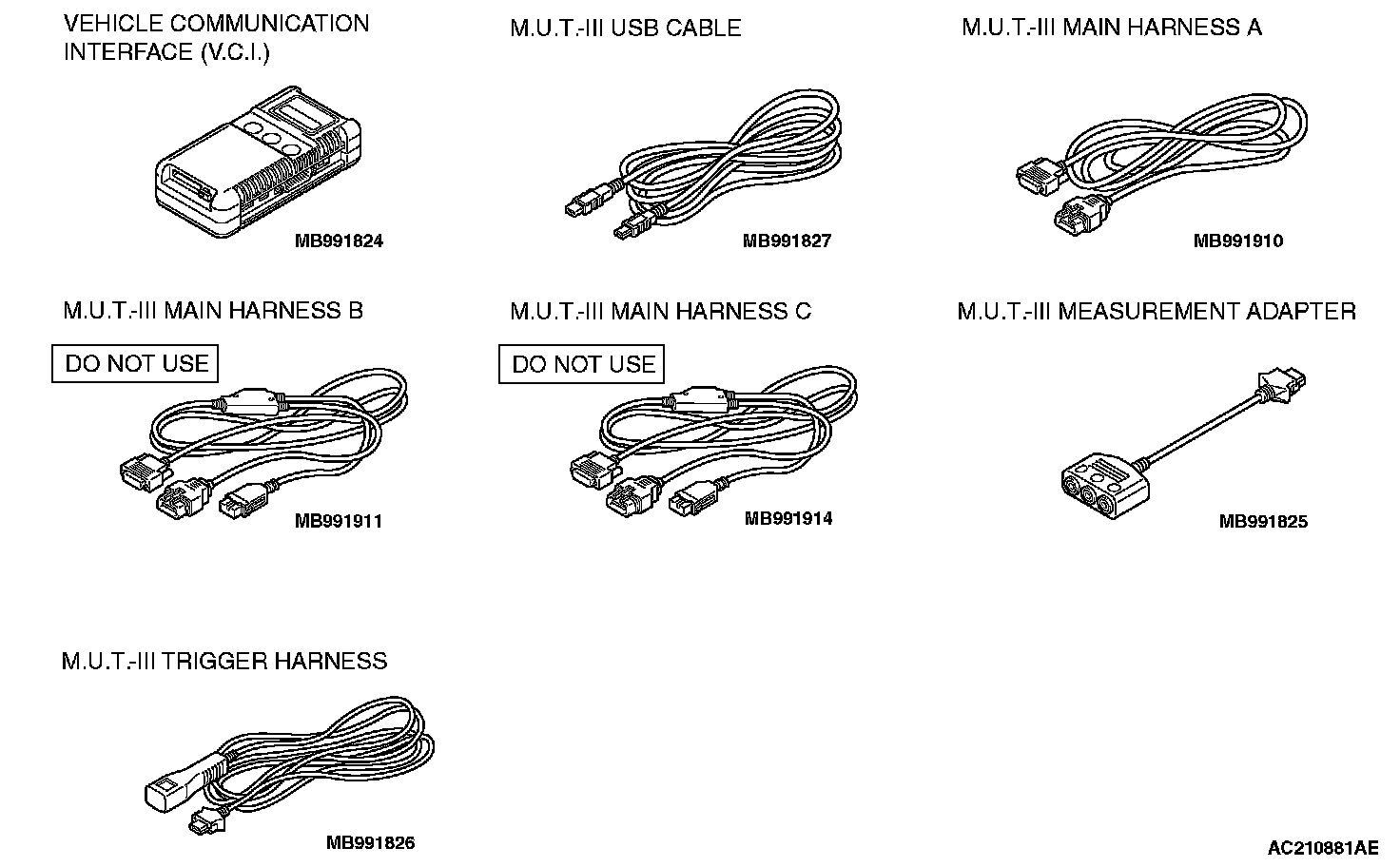 VEHICLE COMMUNICATION INTERFACE (V.C.I.)

MB991824

M.U.T.-III USB CABLE

MB991827

M.U.T.-III MAIN HARNESS A

MB991910

M.U.T.-III MAIN HARNESS B

DO NOT USE

MB991911

M.U.T.-III MAIN HARNESS C

DO NOT USE

MB991914

M.U.T.-III MEASUREMENT ADAPTER

MB991825

M.U.T.-III TRIGGER HARNESS

MB991826

AC210881AE