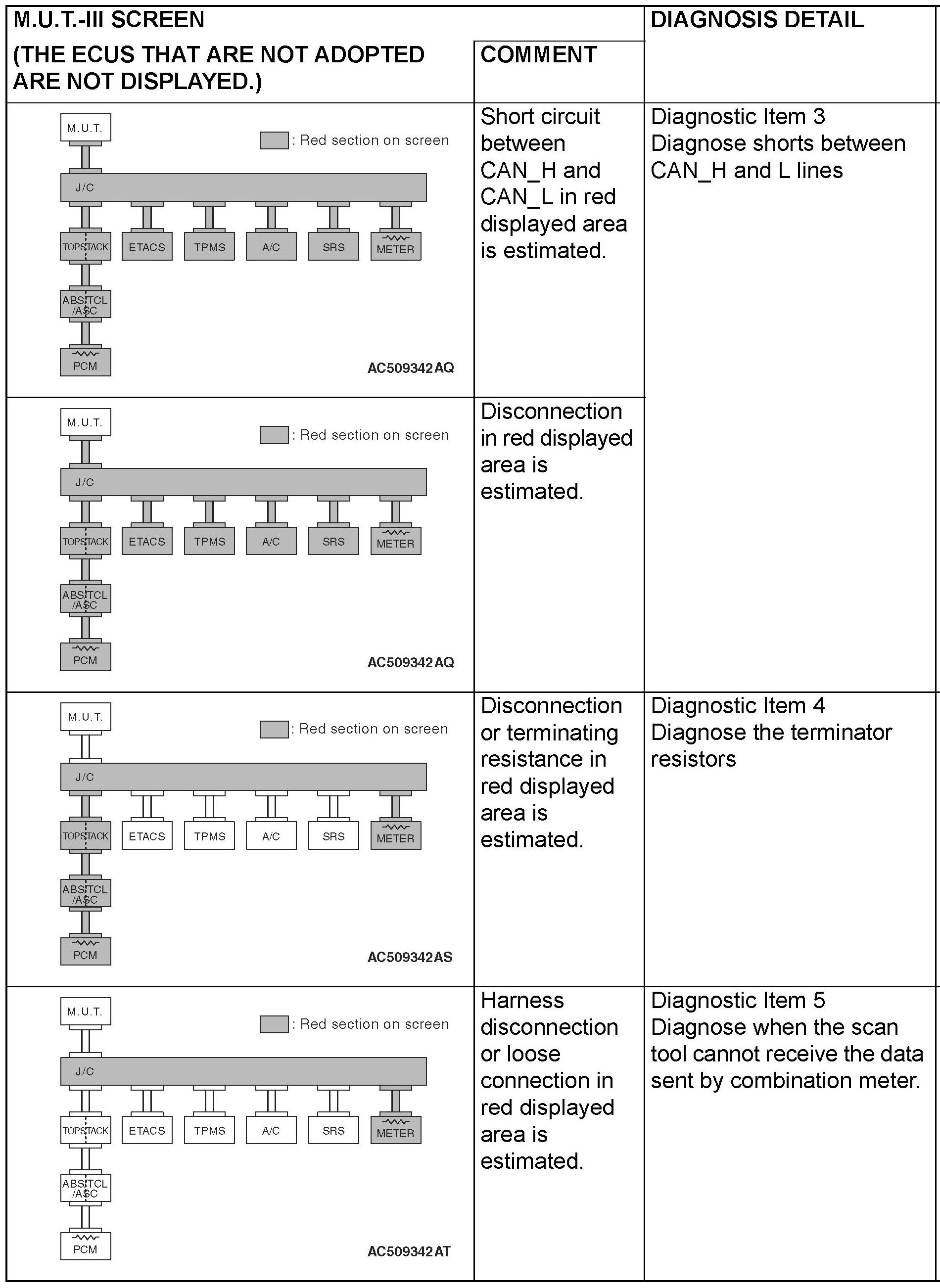 | M.U.T.-III SCREEN (THE ECUS THAT ARE NOT ADOPTED ARE NOT DISPLAYED.) | COMMENT | DIAGNOSIS DETAIL |
|---|---|---|
| M.U.T. : Red section on screen J/C TOPSTACK ETACS TPMS A/C SRS METER ABS/TCL /ASC PCM AC509342AQ | Short circuit between CAN_H and CAN_L in red displayed area is estimated. | Diagnostic Item 3 Diagnose shorts between CAN_H and L lines |
| M.U.T. : Red section on screen J/C TOPSTACK ETACS TPMS A/C SRS METER ABS/TCL /ASC PCM AC509342AQ | Disconnection in red displayed area is estimated. | |
| M.U.T. : Red section on screen J/C TOPSTACK ETACS TPMS A/C SRS METER ABS/TCL /ASC PCM AC509342AS | Disconnection or terminating resistance in red displayed area is estimated. | Diagnostic Item 4 Diagnose the terminator resistors |
| M.U.T. : Red section on screen J/C TOPSTACK ETACS TPMS A/C SRS METER ABS/TCL /ASC PCM AC509342AT | Harness disconnection or loose connection in red displayed area is estimated. | Diagnostic Item 5 Diagnose when the scan tool cannot receive the data sent by combination meter. |