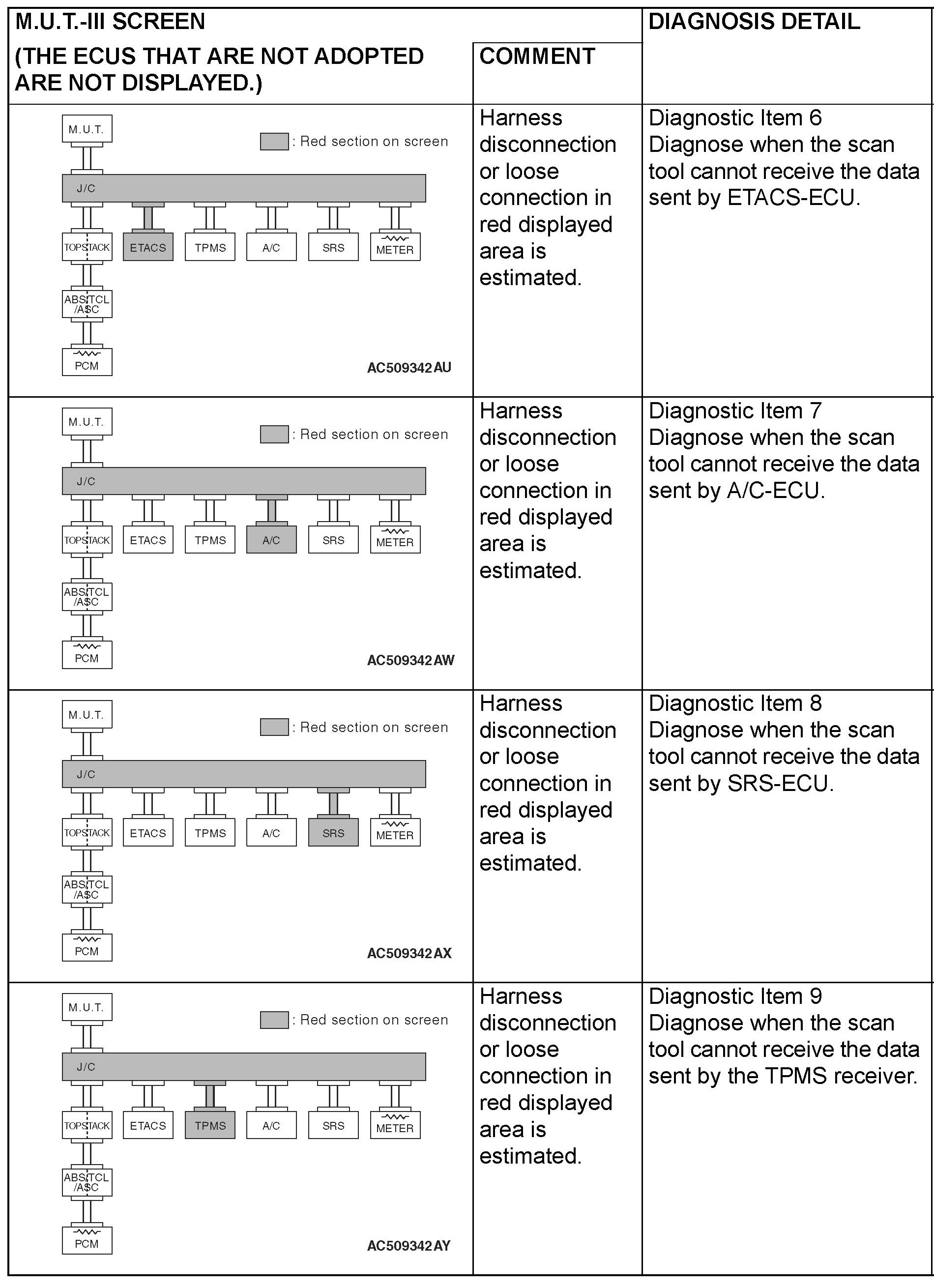 | M.U.T.-III SCREEN (THE ECUS THAT ARE NOT ADOPTED ARE NOT DISPLAYED.) | COMMENT | DIAGNOSIS DETAIL |
|---|---|---|
| M.U.T. : Red section on screen J/C TOPSTACK ETACS TPMS A/C SRS METER ABS/TCL /ASC PCM AC509342AU | Harness disconnection or loose connection in red displayed area is estimated. | Diagnostic Item 6 Diagnose when the scan tool cannot receive the data sent by ETACS-ECU. |
| M.U.T. : Red section on screen J/C TOPSTACK ETACS TPMS A/C SRS METER ABS/TCL /ASC PCM AC509342AW | Harness disconnection or loose connection in red displayed area is estimated. | Diagnostic Item 7 Diagnose when the scan tool cannot receive the data sent by A/C-ECU. |
| M.U.T. : Red section on screen J/C TOPSTACK ETACS TPMS A/C SRS METER ABS/TCL /ASC PCM AC509342AX | Harness disconnection or loose connection in red displayed area is estimated. | Diagnostic Item 8 Diagnose when the scan tool cannot receive the data sent by SRS-ECU. |
| M.U.T. : Red section on screen J/C TOPSTACK ETACS TPMS A/C SRS METER ABS/TCL /ASC PCM AC509342AY | Harness disconnection or loose connection in red displayed area is estimated. | Diagnostic Item 9 Diagnose when the scan tool cannot receive the data sent by the TPMS receiver. |