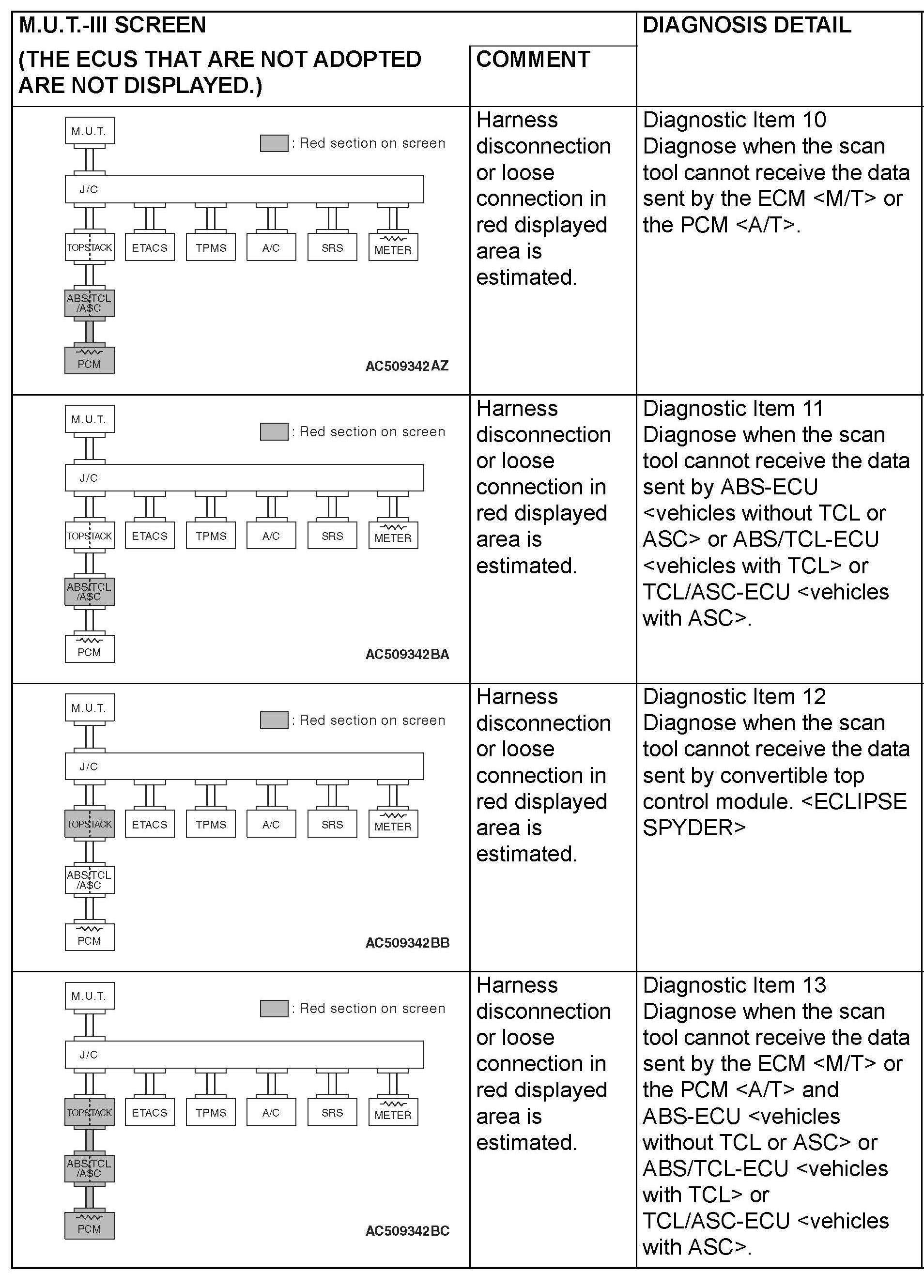 | M.U.T.-III SCREEN (THE ECUS THAT ARE NOT ADOPTED ARE NOT DISPLAYED.) | COMMENT | DIAGNOSIS DETAIL |
|---|---|---|
| M.U.T. : Red section on screen J/C TOPSTACK ETACS TPMS A/C SRS METER ABS/TCL /ASC PCM AC509342AZ | Harness disconnection or loose connection in red displayed area is estimated. | Diagnostic Item 10 Diagnose when the scan tool cannot receive the data sent by the ECM <M/T> or the PCM <A/T>. |
| M.U.T. : Red section on screen J/C TOPSTACK ETACS TPMS A/C SRS METER ABS/TCL /ASC PCM AC509342BA | Harness disconnection or loose connection in red displayed area is estimated. | Diagnostic Item 11 Diagnose when the scan tool cannot receive the data sent by ABS-ECU <vehicles without TCL or ASC> or ABS/TCL-ECU <vehicles with TCL> or TCL/ASC-ECU <vehicles with ASC>. |
| M.U.T. : Red section on screen J/C TOPSTACK ETACS TPMS A/C SRS METER ABS/TCL /ASC PCM AC509342BB | Harness disconnection or loose connection in red displayed area is estimated. | Diagnostic Item 12 Diagnose when the scan tool cannot receive the data sent by convertible top control module. <ECLIPSE SPYDER> |
| M.U.T. : Red section on screen J/C TOPSTACK ETACS TPMS A/C SRS METER ABS/TCL /ASC PCM AC509342BC | Harness disconnection or loose connection in red displayed area is estimated. | Diagnostic Item 13 Diagnose when the scan tool cannot receive the data sent by the ECM <M/T> or the PCM <A/T> and ABS-ECU <vehicles without TCL or ASC> or ABS/TCL-ECU <vehicles with TCL> or TCL/ASC-ECU <vehicles with ASC>. |