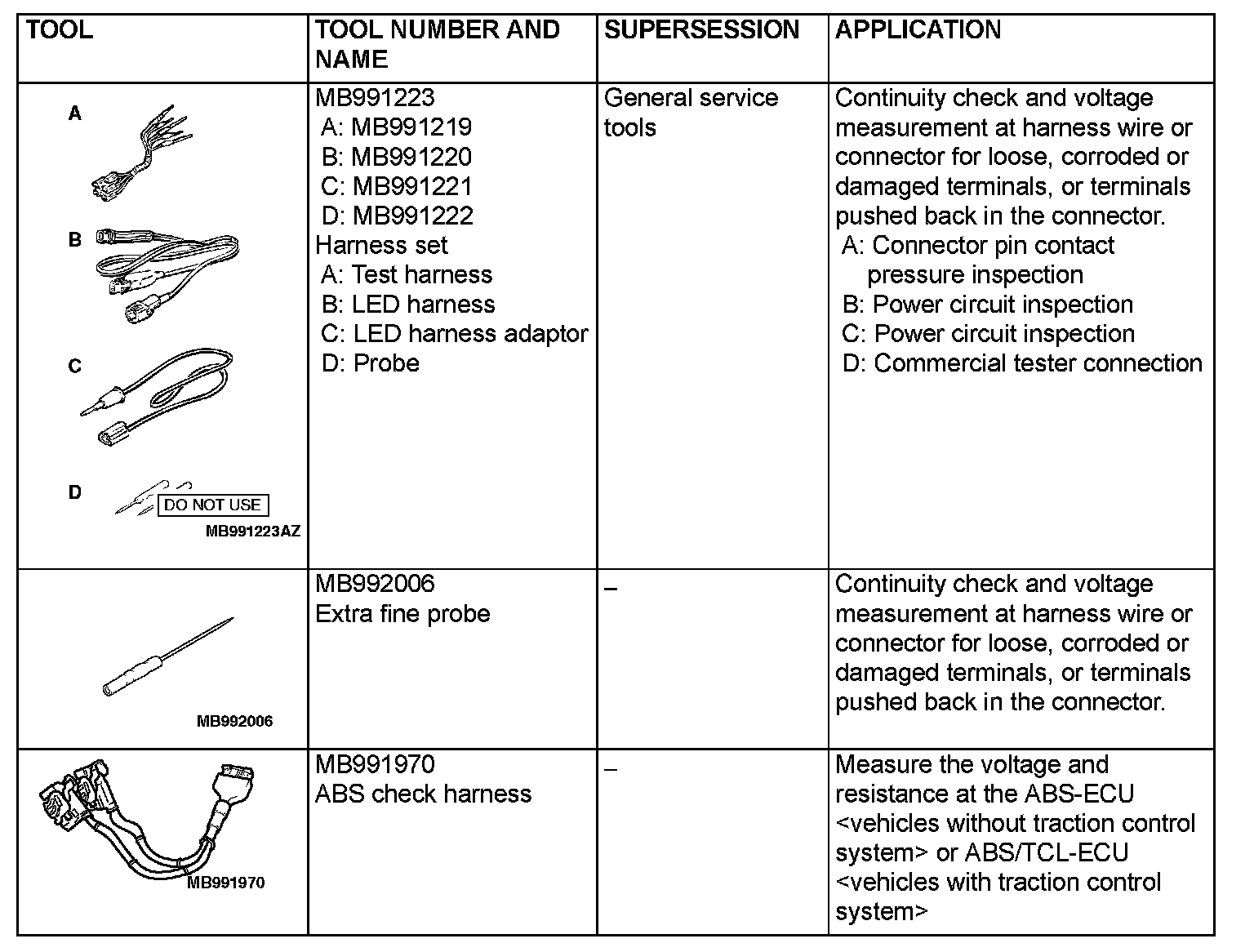 | TOOL | TOOL NUMBER AND NAME | SUPERSESSION | APPLICATION |
|---|---|---|---|
| A B C D DO NOT USE MB991223AZ | MB991223 A: MB991219 B: MB991220 C: MB991221 D: MB991222 Harness set A: Test harness B: LED harness C: LED harness adaptor D: Probe | General service tools | Continuity check and voltage measurement at harness wire or connector for loose, corroded or damaged terminals, or terminals pushed back in the connector. A: Connector pin contact pressure inspection B: Power circuit inspection C: Power circuit inspection D: Commercial tester connection |
| MB992006 | MB992006 Extra fine probe | – | Continuity check and voltage measurement at harness wire or connector for loose, corroded or damaged terminals, or terminals pushed back in the connector. |
| MB991970 | MB991970 ABS check harness | – | Measure the voltage and resistance at the ABS-ECU <vehicles without traction control system> or ABS/TCL-ECU <vehicles with traction control system> |