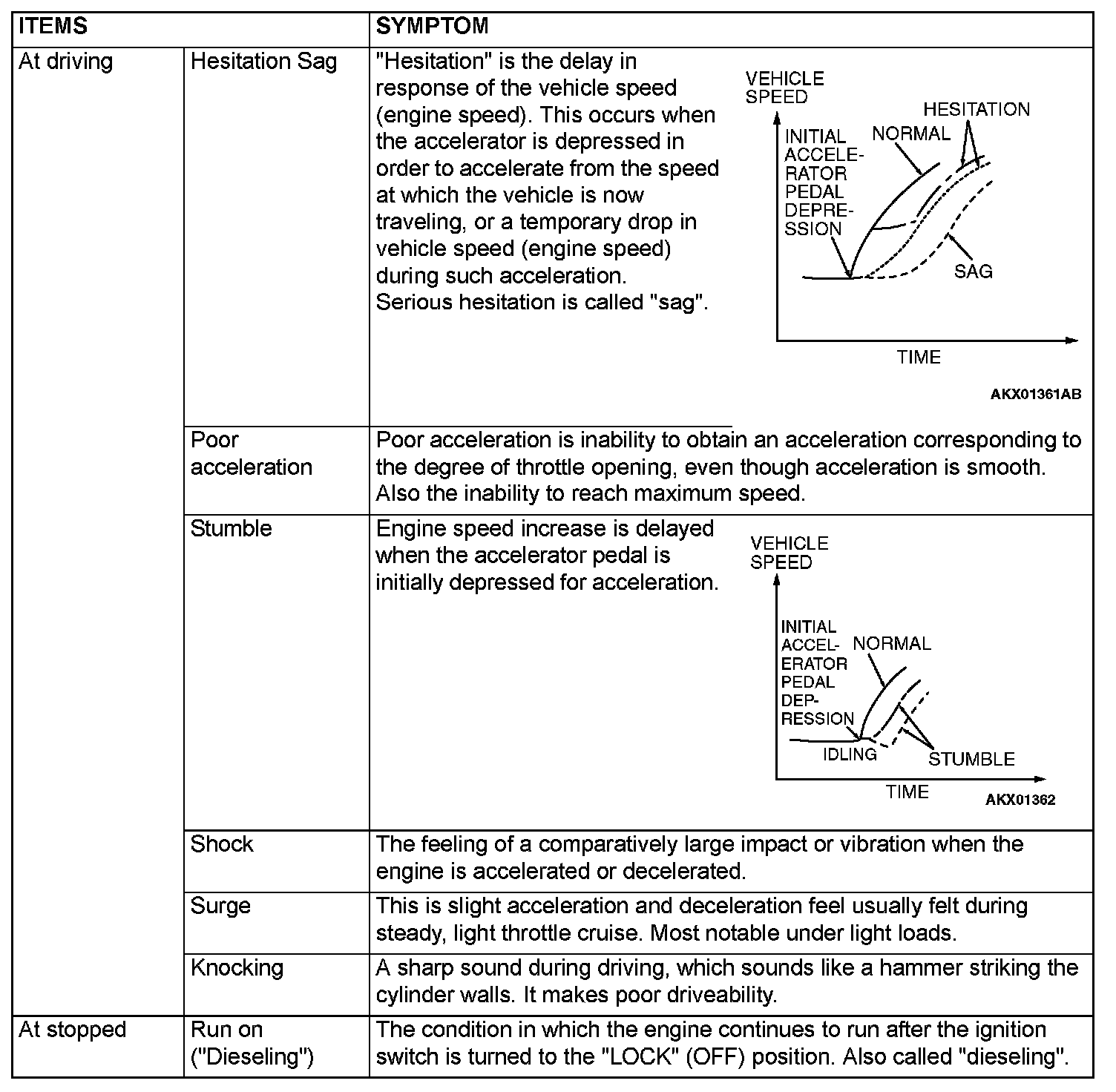 | ITEMS | | SYMPTOM |
|---|---|---|
| At driving | Hesitation Sag | "Hesitation" is the delay in response of the vehicle speed (engine speed). This occurs when the accelerator is depressed in order to accelerate from the speed at which the vehicle is now traveling, or a temporary drop in vehicle speed (engine speed) during such acceleration. Serious hesitation is called "sag". VEHICLE SPEED INITIAL ACCELERATOR PEDAL DEPRESSION NORMAL HESITATION SAG TIME AKX01361AB |
| | Poor acceleration | Poor acceleration is inability to obtain an acceleration corresponding to the degree of throttle opening, even though acceleration is smooth. Also the inability to reach maximum speed. |
| | Stumble | Engine speed increase is delayed when the accelerator pedal is initially depressed for acceleration. VEHICLE SPEED INITIAL ACCELERATOR PEDAL DEPRESSION NORMAL IDLING STUMBLE TIME AKX01362 |
| | Shock | The feeling of a comparatively large impact or vibration when the engine is accelerated or decelerated. |
| | Surge | This is slight acceleration and deceleration feel usually felt during steady, light throttle cruise. Most notable under light loads. |
| | Knocking | A sharp sound during driving, which sounds like a hammer striking the cylinder walls. It makes poor driveability. |
| At stopped | Run on ("Dieseling") | The condition in which the engine continues to run after the ignition switch is turned to the "LOCK" (OFF) position. Also called "dieseling". |