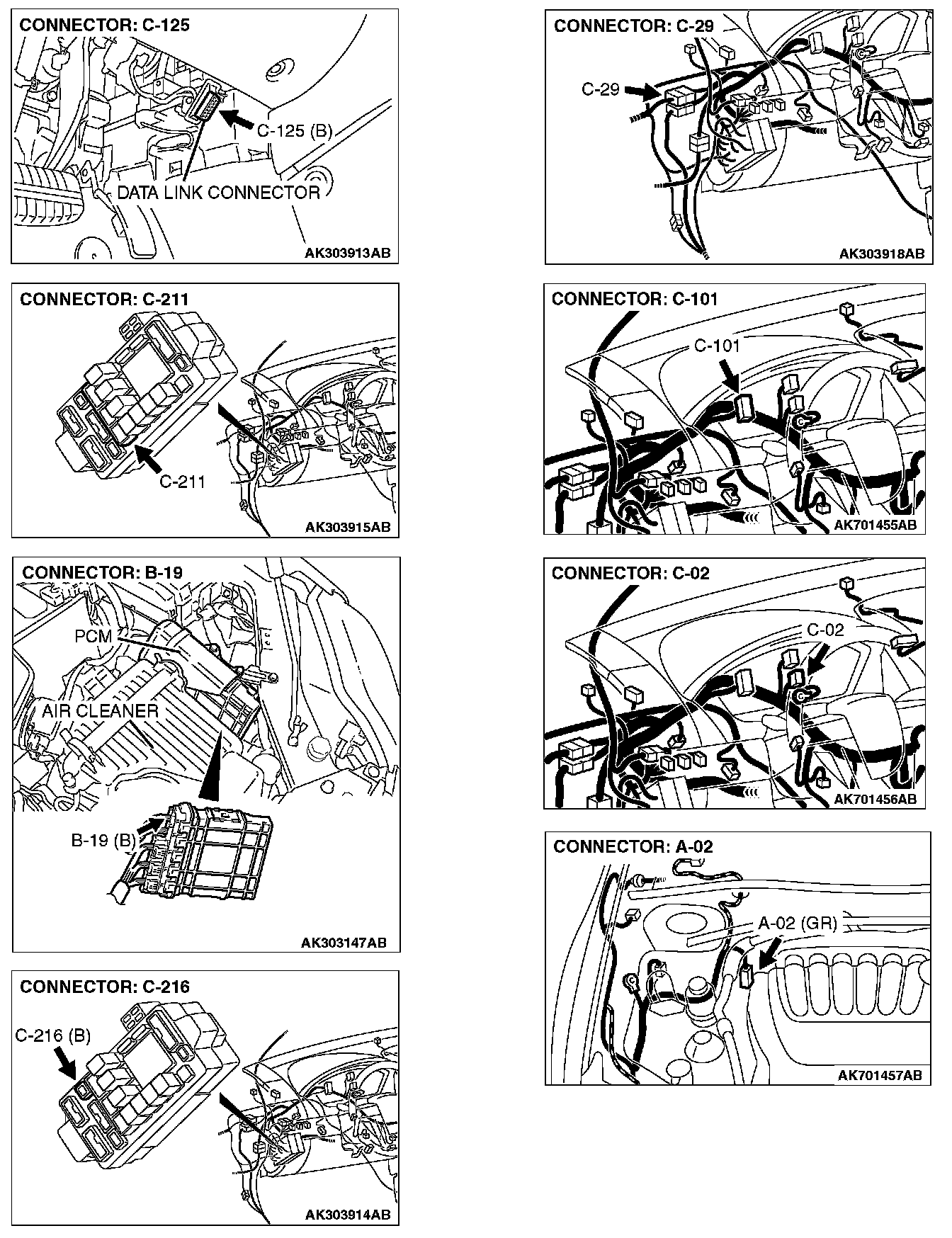 CONNECTOR: C-125

C-125 (B)

DATA LINK CONNECTOR

AK303913AB

CONNECTOR: C-211

C-211

AK303915AB

CONNECTOR: B-19

PCM

AIR CLEANER

B-19 (B)

AK303147AB

CONNECTOR: C-216

C-216 (B)

AK303914AB

CONNECTOR: C-29

C-29

AK303918AB

CONNECTOR: C-101

C-101

AK701455AB

CONNECTOR: C-02

C-02

AK701456AB

CONNECTOR: A-02

A-02 (GR)

AK701457AB