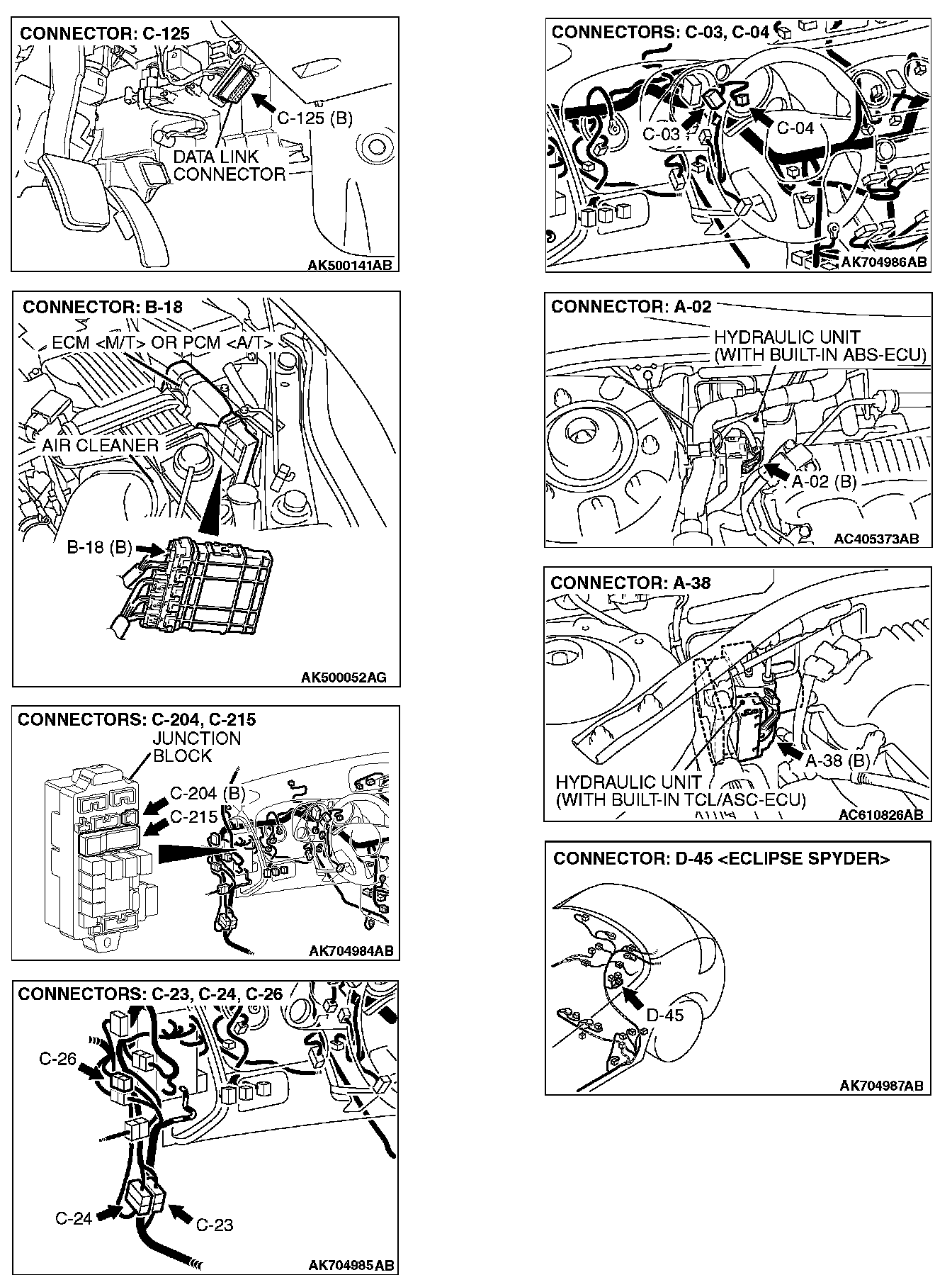 CONNECTOR: C-125

C-125 (B)

DATA LINK CONNECTOR

AK500141AB

CONNECTOR: B-18

ECM <M/T> OR PCM <A/T>

AIR CLEANER

B-18 (B)

AK500052AG

CONNECTORS: C-204, C-215

JUNCTION BLOCK

C-204 (B)

C-215

AK704984AB

CONNECTORS: C-23, C-24, C-26

C-26

C-24

C-23

AK704985AB

CONNECTORS: C-03, C-04

C-03

C-04

AK704986AB

CONNECTOR: A-02

HYDRAULIC UNIT (WITH BUILT-IN ABS-ECU)

A-02 (B)

AC405373AB

CONNECTOR: A-38

A-38 (B)

HYDRAULIC UNIT (WITH BUILT-IN TCL/ASC-ECU)

AC610826AB

CONNECTOR: D-45 <ECLIPSE SPYDER>

D-45

AK704987AB