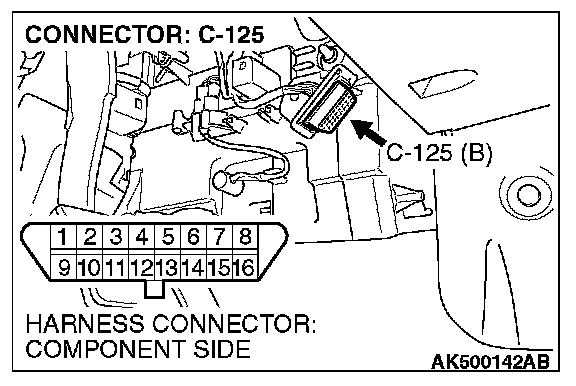 CONNECTOR: C-125

C-125 (B)

| 1 | 2 | 3 | 4 | 5 | 6 | 7 | 8 |
|---|---|---|---|---|---|---|---|
| 9 | 10 | 11 | 12 | 13 | 14 | 15 | 16 |

HARNESS CONNECTOR: COMPONENT SIDE

AK500142AB