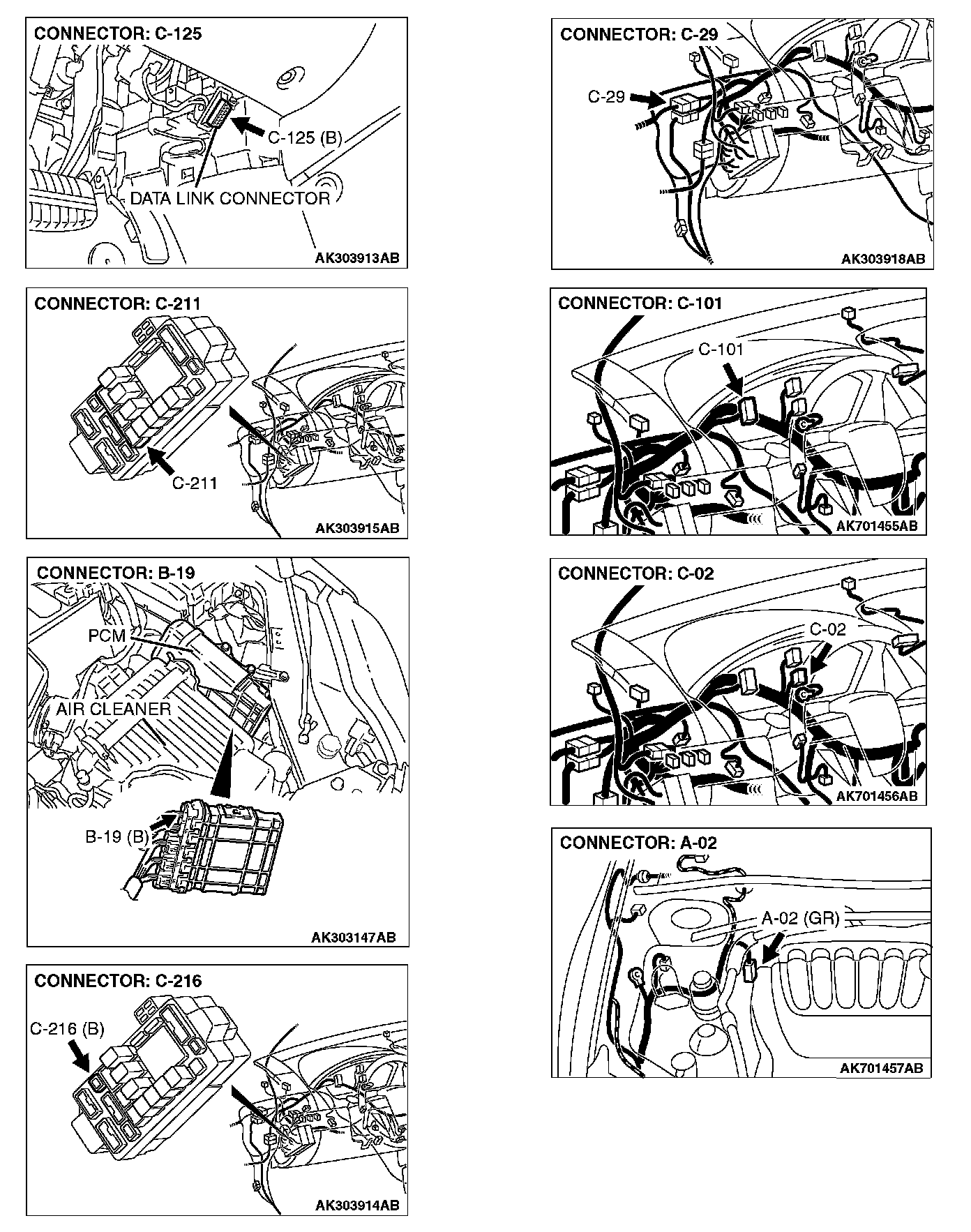 CONNECTOR: C-125

C-125 (B)

DATA LINK CONNECTOR

AK303913AB

CONNECTOR: C-211

C-211

AK303915AB

CONNECTOR: B-19

PCM

AIR CLEANER

B-19 (B)

AK303147AB

CONNECTOR: C-216

C-216 (B)

AK303914AB

CONNECTOR: C-29

C-29

AK303918AB

CONNECTOR: C-101

C-101

AK701455AB

CONNECTOR: C-02

C-02

AK701456AB

CONNECTOR: A-02

A-02 (GR)

AK701457AB