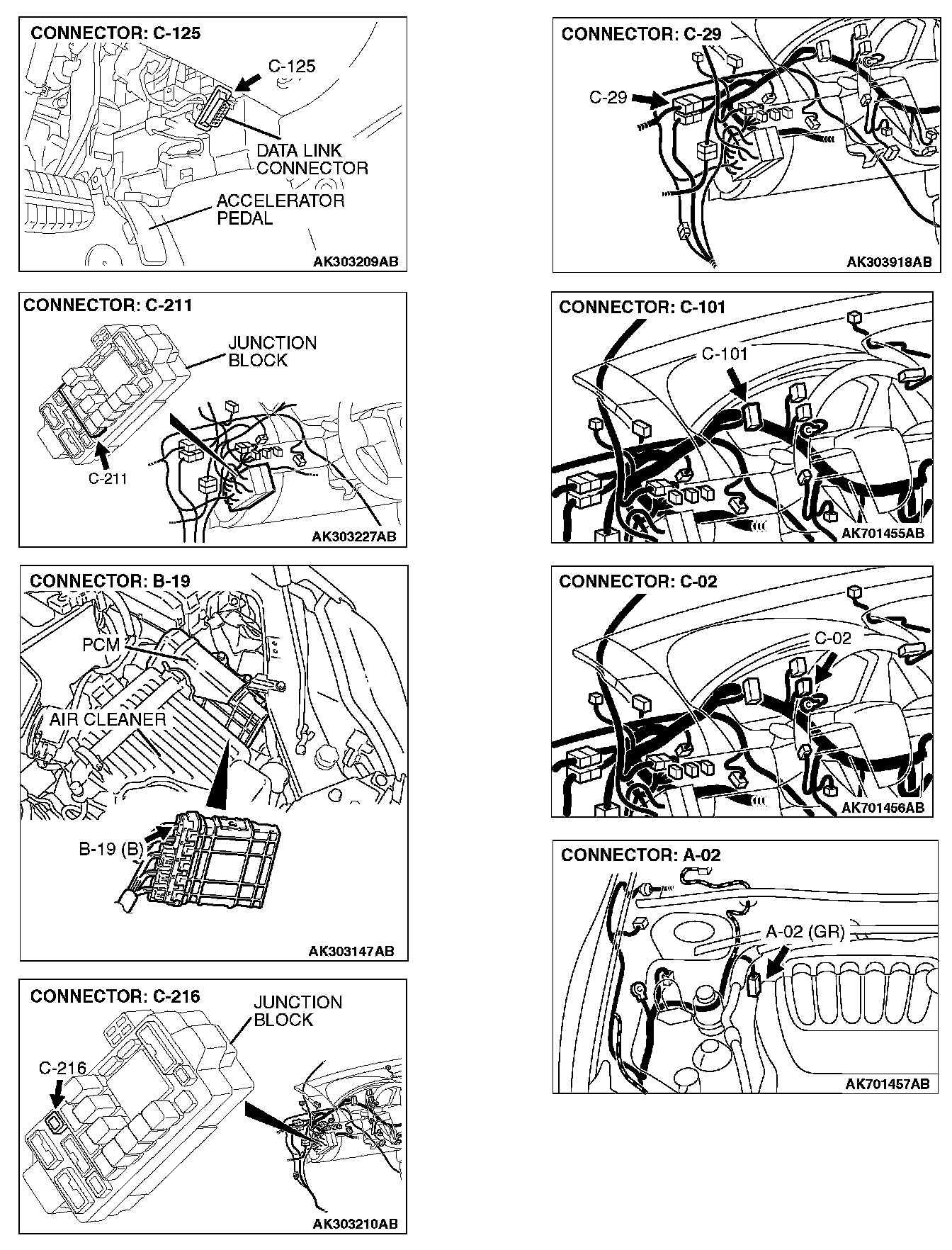 CONNECTOR: C-125

C-125

DATA LINK CONNECTOR

ACCELERATOR PEDAL

AK303209AB

CONNECTOR: C-211

JUNCTION BLOCK

C-211

AK303227AB

CONNECTOR: B-19

PCM

AIR CLEANER

B-19 (B)

AK303147AB

CONNECTOR: C-216

JUNCTION BLOCK

C-216

AK303210AB

CONNECTOR: C-29

C-29

AK303918AB

CONNECTOR: C-101

C-101

AK701455AB

CONNECTOR: C-02

C-02

AK701456AB

CONNECTOR: A-02

A-02 (GR)

AK701457AB