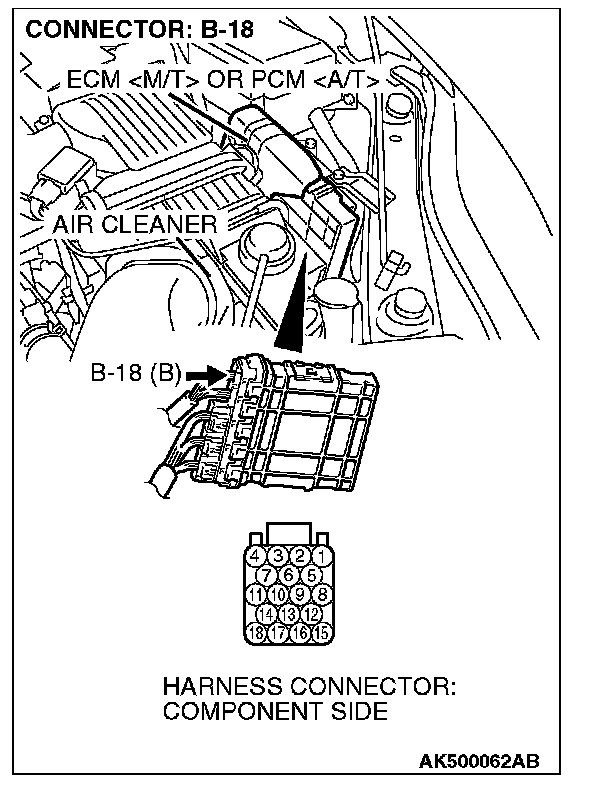 CONNECTOR: B-18

ECM <M/T> OR PCM <A/T>

AIR CLEANER

B-18 (B)

4 3 2 1
7 6 5
11 10 9 8
14 13 12
18 17 16 15

HARNESS CONNECTOR: COMPONENT SIDE

AK500062AB