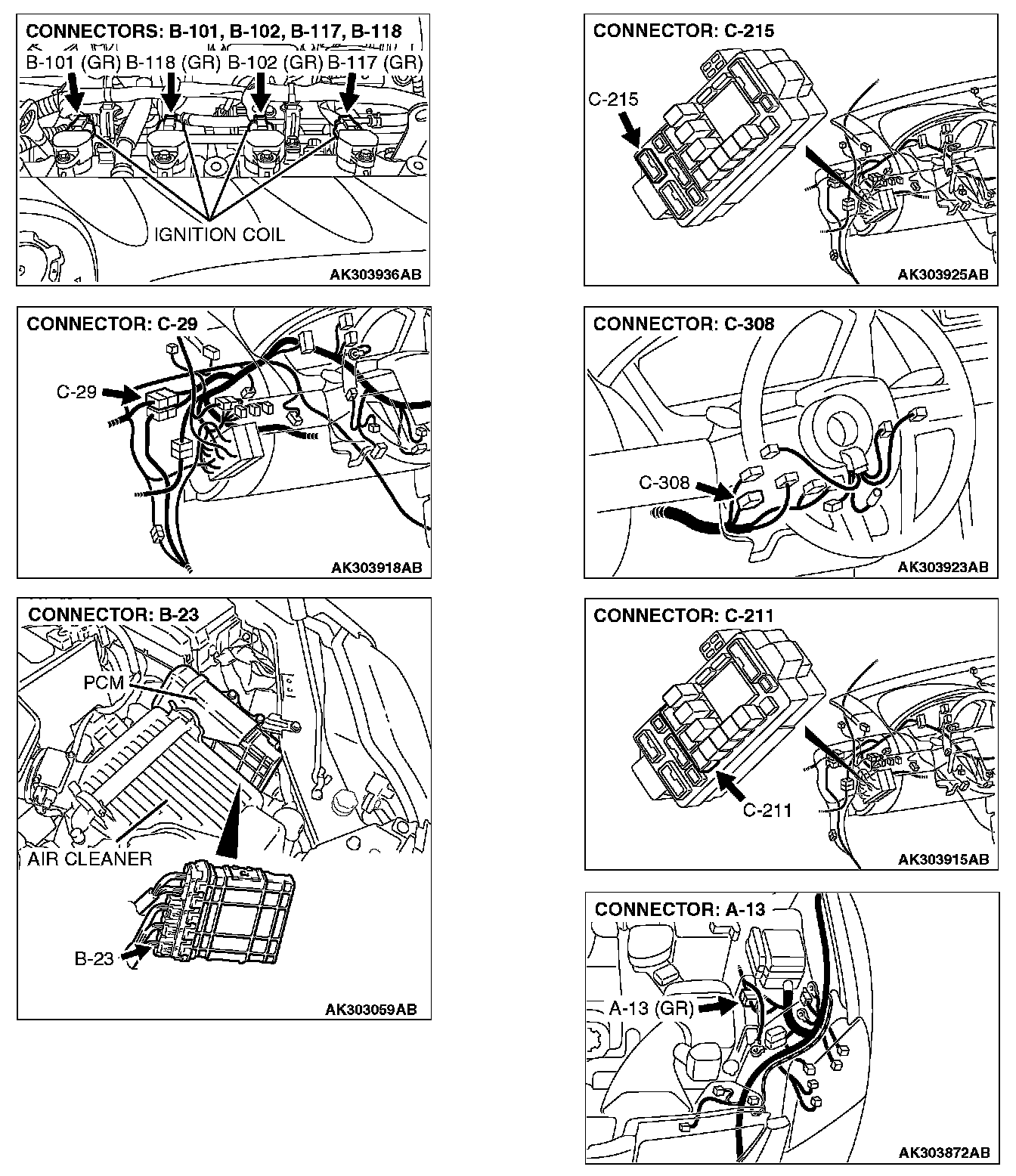 CONNECTORS: B-101, B-102, B-117, B-118
B-101 (GR) B-118 (GR) B-102 (GR) B-117 (GR)
IGNITION COIL
AK303936AB

CONNECTOR: C-29
C-29
AK303918AB

CONNECTOR: B-23
PCM
AIR CLEANER
B-23
AK303059AB

CONNECTOR: C-215
C-215
AK303925AB

CONNECTOR: C-308
C-308
AK303923AB

CONNECTOR: C-211
C-211
AK303915AB

CONNECTOR: A-13
A-13 (GR)
AK303872AB