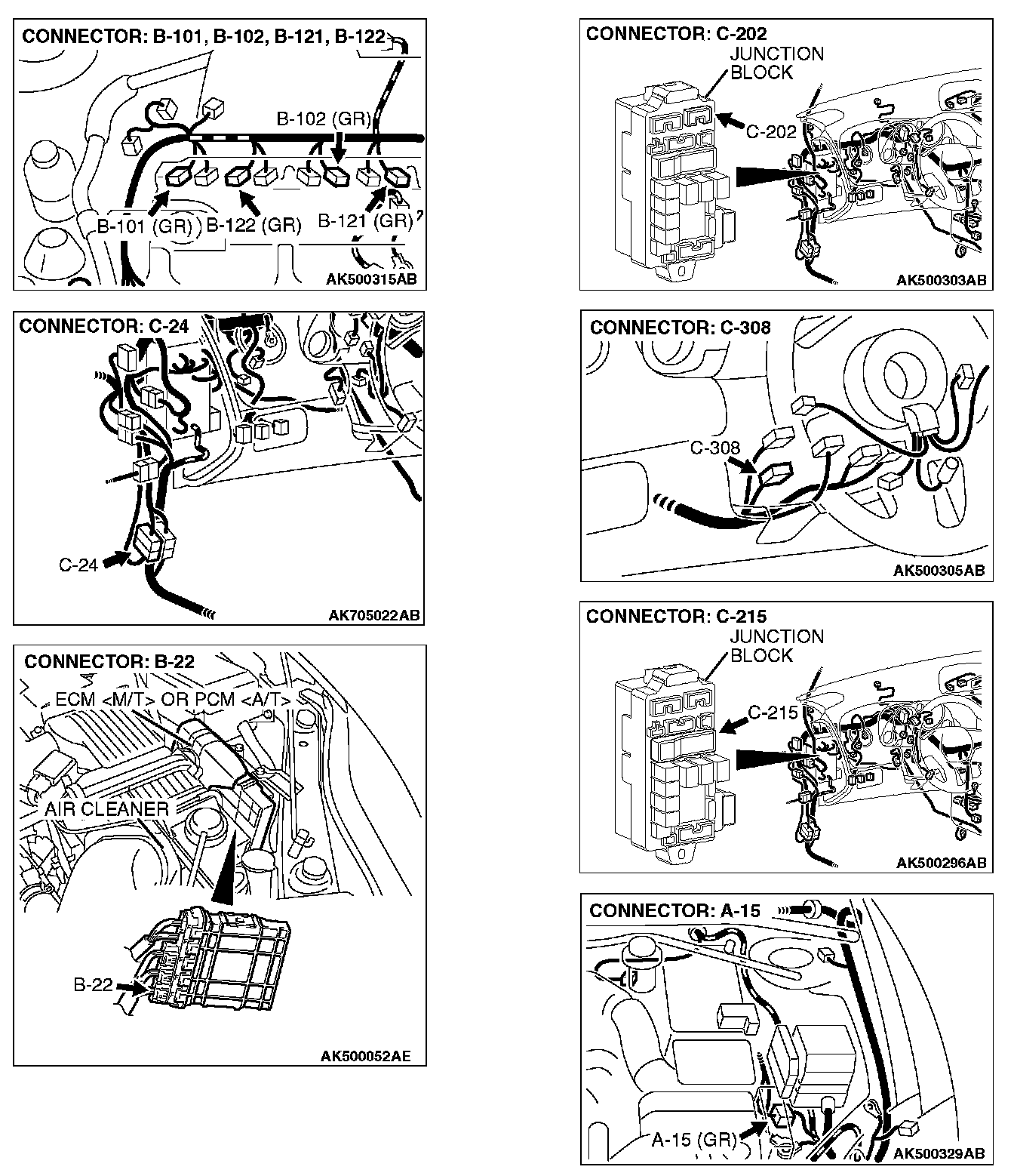 CONNECTOR: B-101, B-102, B-121, B-122

B-102 (GR)

B-101 (GR)

B-122 (GR)

B-121 (GR)

AK500315AB

CONNECTOR: C-24

C-24

AK705022AB

CONNECTOR: B-22

ECM <M/T> OR PCM <A/T>

AIR CLEANER

B-22

AK500052AE

CONNECTOR: C-202

JUNCTION BLOCK

C-202

AK500303AB

CONNECTOR: C-308

C-308

AK500305AB

CONNECTOR: C-215

JUNCTION BLOCK

C-215

AK500296AB

CONNECTOR: A-15

A-15 (GR)

AK500329AB