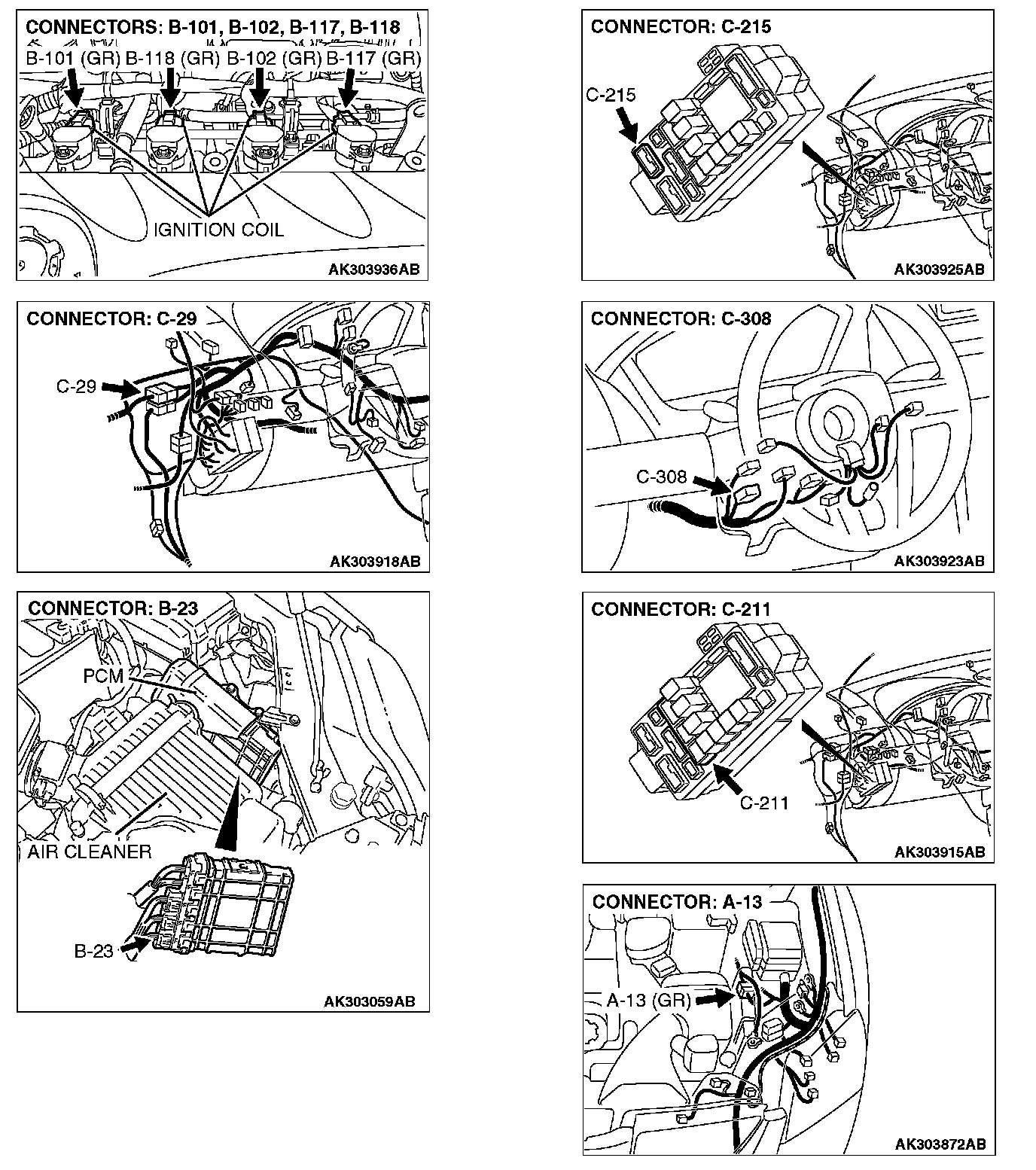 CONNECTORS: B-101, B-102, B-117, B-118

B-101 (GR) B-118 (GR) B-102 (GR) B-117 (GR)

IGNITION COIL

AK303936AB

CONNECTOR: C-29

C-29

AK303918AB

CONNECTOR: B-23

PCM

AIR CLEANER

B-23

AK303059AB

CONNECTOR: C-215

C-215

AK303925AB

CONNECTOR: C-308

C-308

AK303923AB

CONNECTOR: C-211

C-211

AK303915AB

CONNECTOR: A-13

A-13 (GR)

AK303872AB