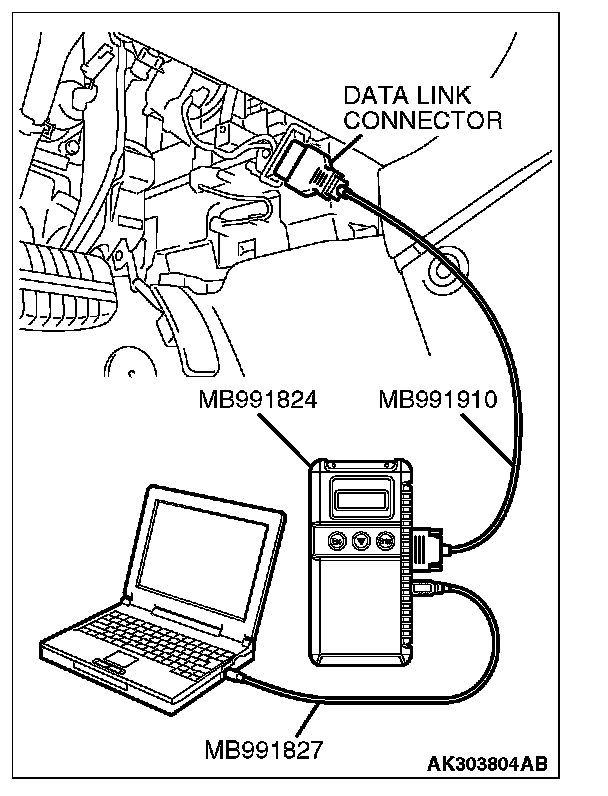 DATA LINK CONNECTOR

MB991824

MB991910

MB991827

AK303804AB