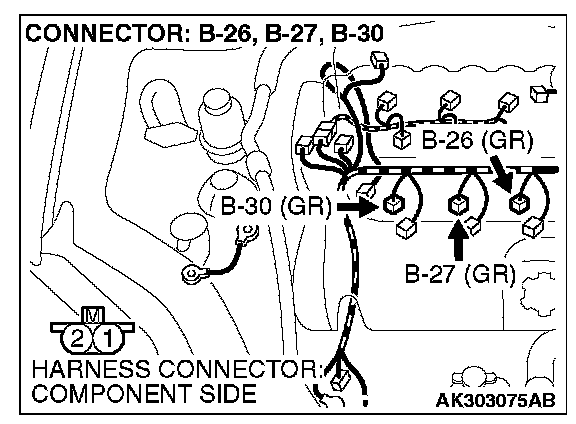 CONNECTOR: B-26, B-27, B-30

B-26 (GR)

B-30 (GR)

B-27 (GR)

M

2 1

HARNESS CONNECTOR: COMPONENT SIDE

AK303075AB