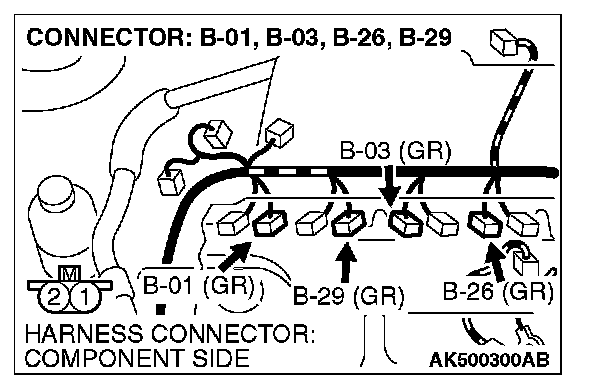 CONNECTOR: B-01, B-03, B-26, B-29

B-03 (GR)

M
2 1

B-01 (GR)

B-29 (GR)

B-26 (GR)

HARNESS CONNECTOR: COMPONENT SIDE

AK500300AB