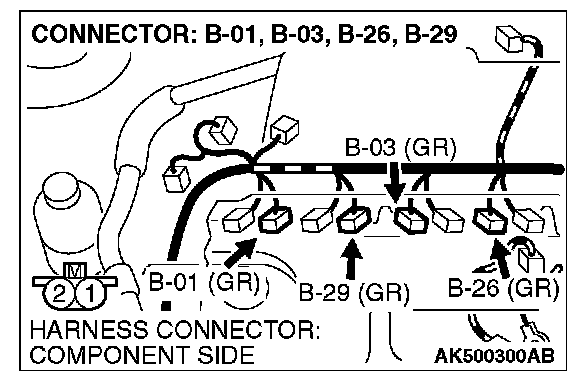 CONNECTOR: B-01, B-03, B-26, B-29

B-03 (GR)

M
2 1

B-01 (GR)

B-29 (GR)

B-26 (GR)

HARNESS CONNECTOR:
COMPONENT SIDE

AK500300AB