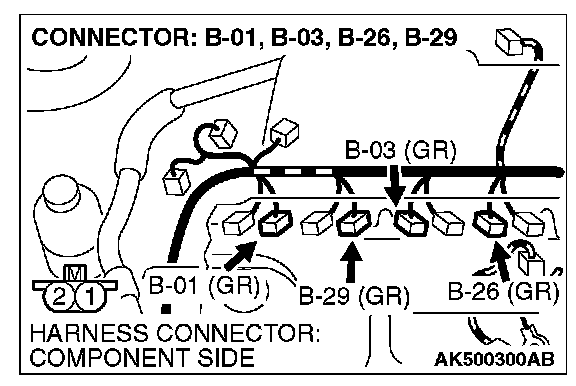 CONNECTOR: B-01, B-03, B-26, B-29

B-03 (GR)

M

2 1

B-01 (GR)

B-29 (GR)

B-26 (GR)

HARNESS CONNECTOR: COMPONENT SIDE

AK500300AB