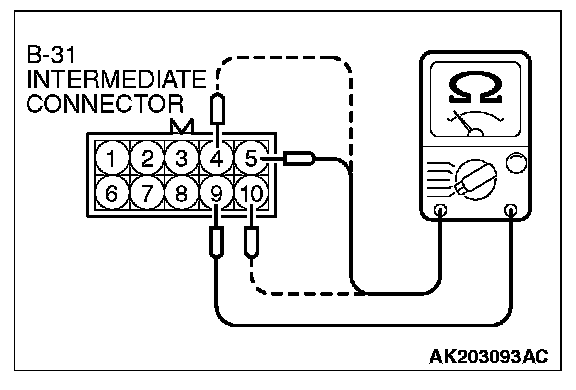 B-31
INTERMEDIATE
CONNECTOR

1 2 3 4 5
6 7 8 9 10

$\Omega$

AK203093AC