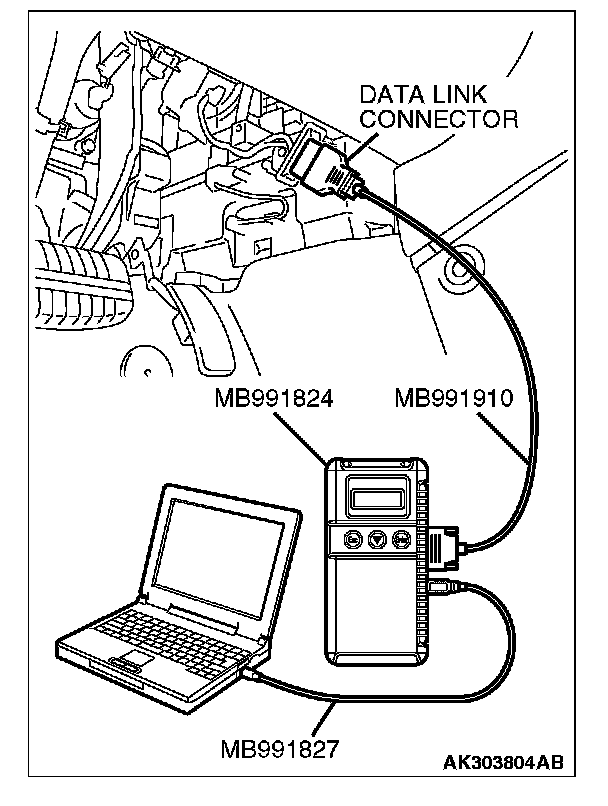 DATA LINK CONNECTOR

MB991824

MB991910

MB991827

AK303804AB