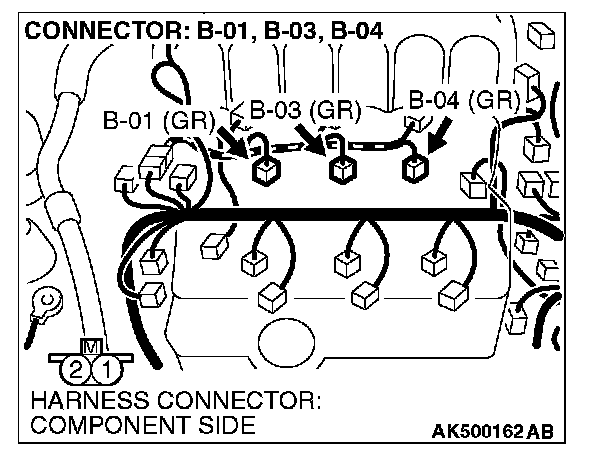 CONNECTOR: B-01, B-03, B-04

B-01 (GR)

B-03 (GR)

B-04 (GR)

M

2 1

HARNESS CONNECTOR:
COMPONENT SIDE

AK500162 AB