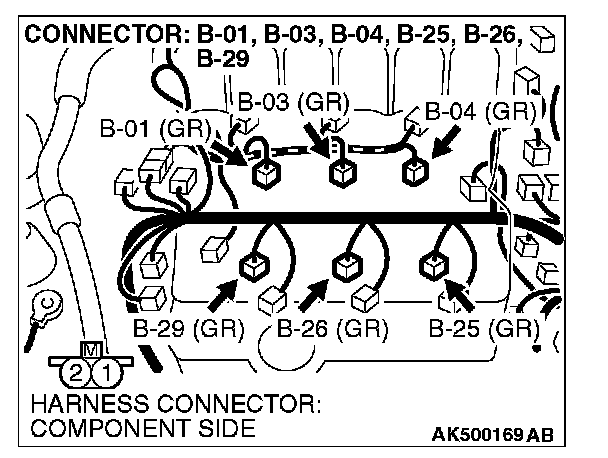 CONNECTOR: B-01, B-03, B-04, B-25, B-26, B-29

B-03 (GR)
B-04 (GR)
B-01 (GR)

B-29 (GR)
B-26 (GR)
B-25 (GR)

M
2 1

HARNESS CONNECTOR:
COMPONENT SIDE

AK500169 AB