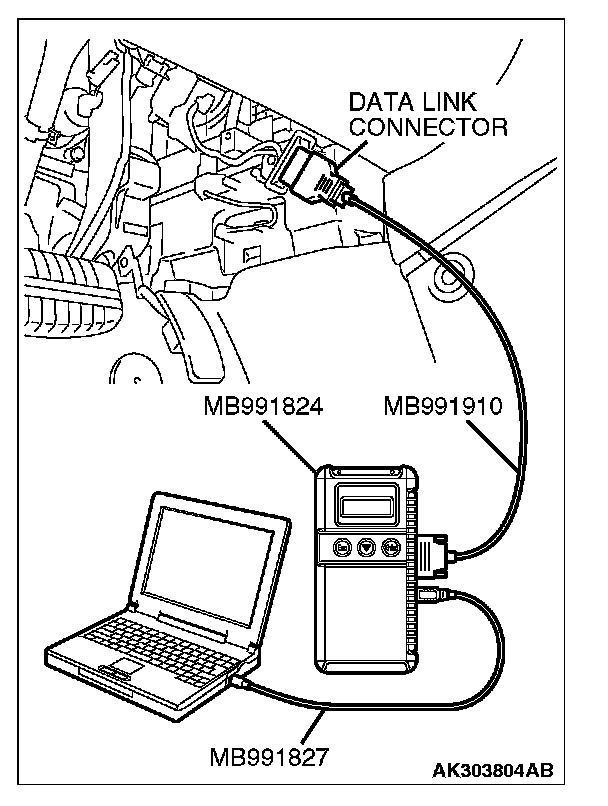 DATA LINK CONNECTOR

MB991824

MB991910

MB991827

AK303804AB