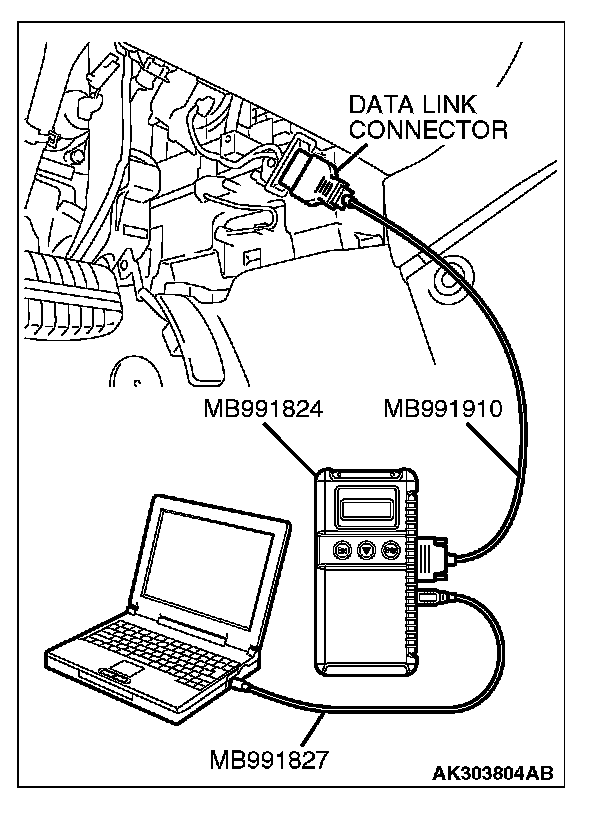 DATA LINK CONNECTOR

MB991824

MB991910

MB991827

AK303804AB