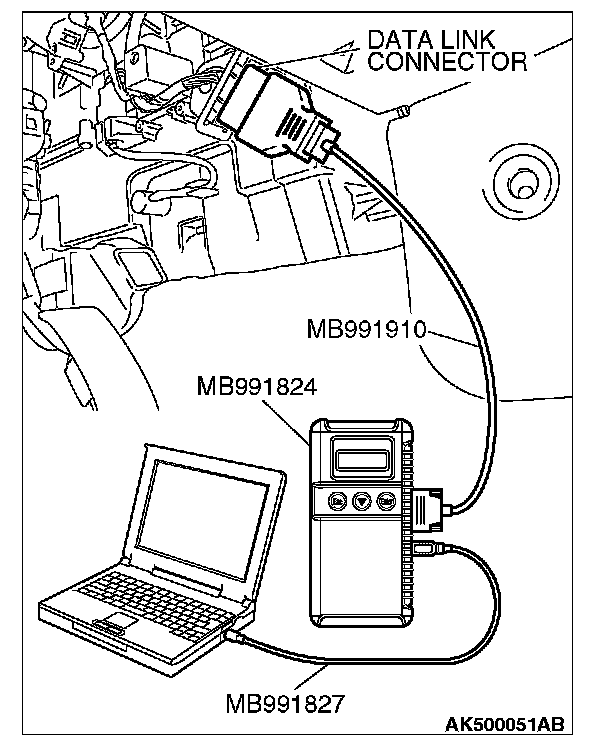 DATA LINK CONNECTOR

MB991910

MB991824

MB991827

AK500051AB