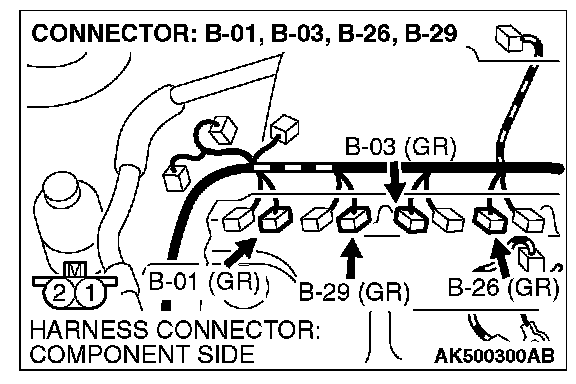 CONNECTOR: B-01, B-03, B-26, B-29

B-03 (GR)

M

2 1

B-01 (GR)

B-29 (GR)

B-26 (GR)

HARNESS CONNECTOR: COMPONENT SIDE

AK500300AB