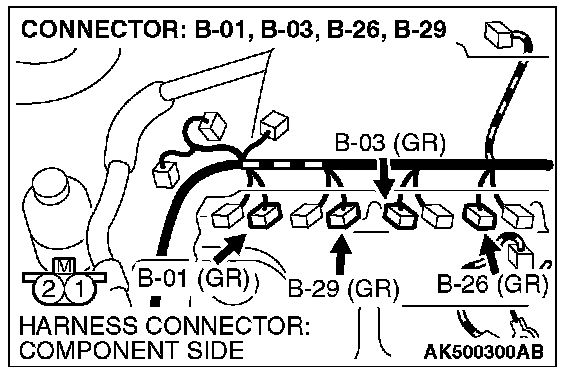 CONNECTOR: B-01, B-03, B-26, B-29

B-03 (GR)

M
2 1

B-01 (GR)

B-29 (GR)

B-26 (GR)

HARNESS CONNECTOR:
COMPONENT SIDE

AK500300AB