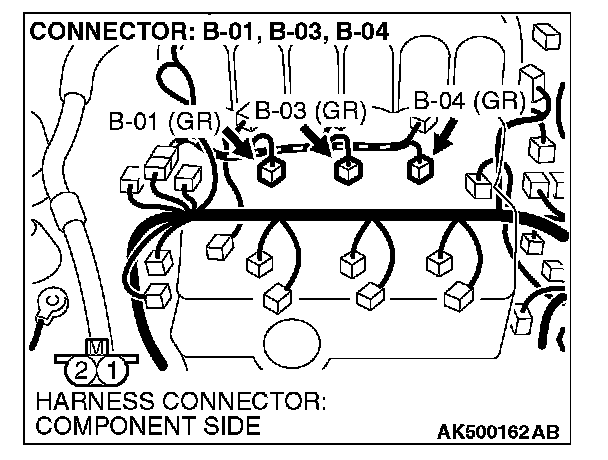 CONNECTOR: B-01, B-03, B-04

B-01 (GR)
B-03 (GR)
B-04 (GR)

M
2 1

HARNESS CONNECTOR:
COMPONENT SIDE

AK500162AB