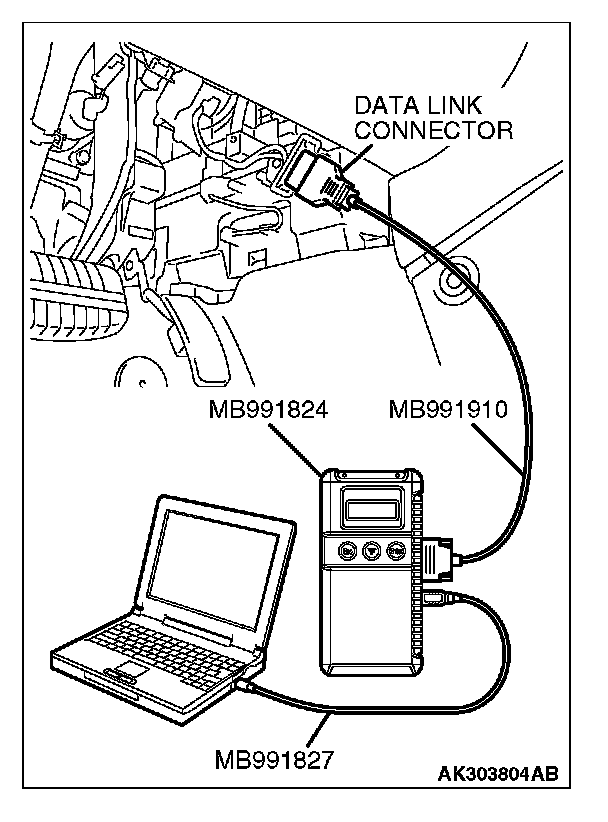 DATA LINK CONNECTOR

MB991824

MB991910

MB991827

AK303804AB