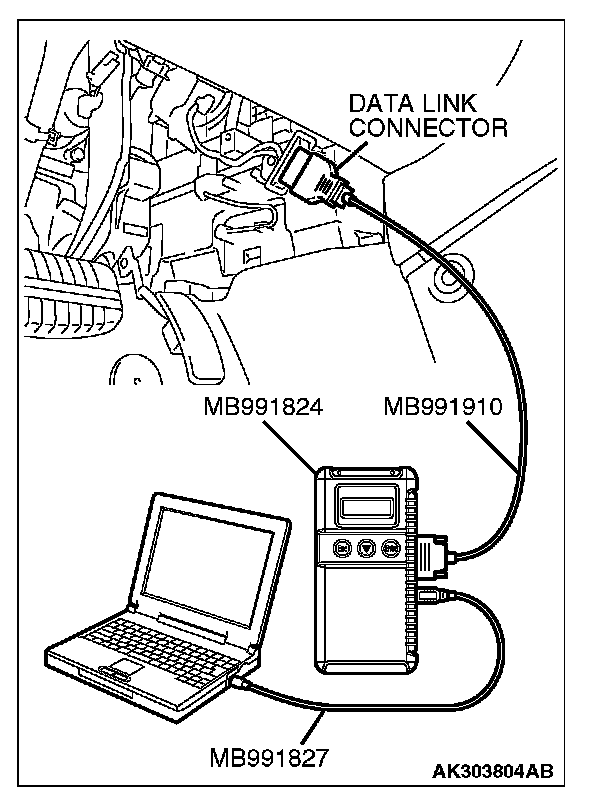 DATA LINK CONNECTOR

MB991824

MB991910

MB991827

AK303804AB