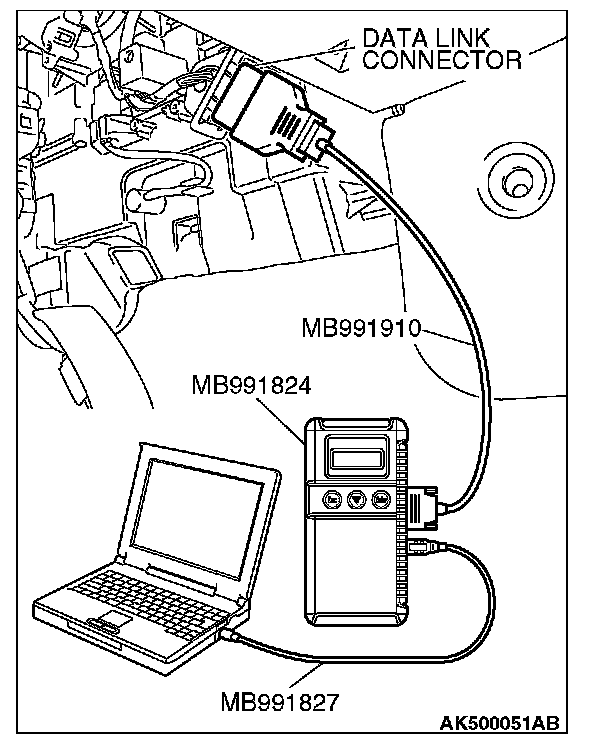 DATA LINK CONNECTOR

MB991910

MB991824

MB991827

AK500051AB