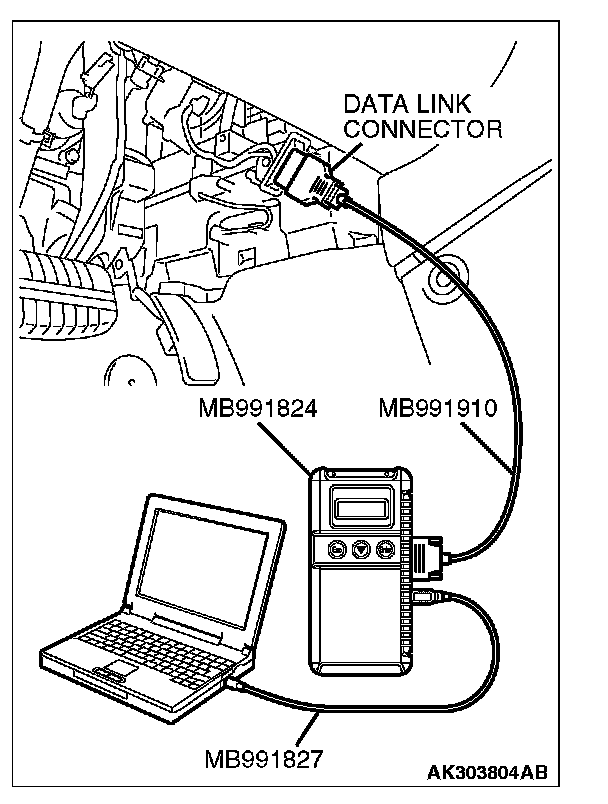 DATA LINK CONNECTOR

MB991824

MB991910

MB991827

AK303804AB