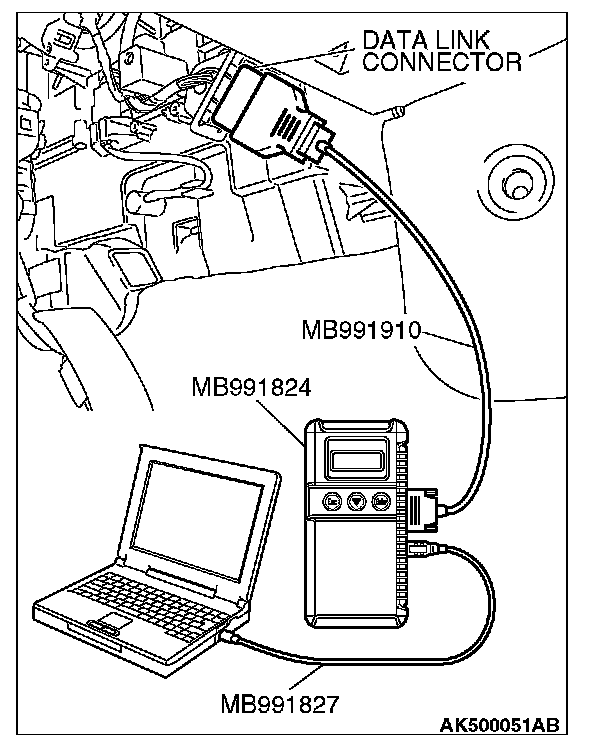 DATA LINK CONNECTOR

MB991910

MB991824

MB991827

AK500051AB