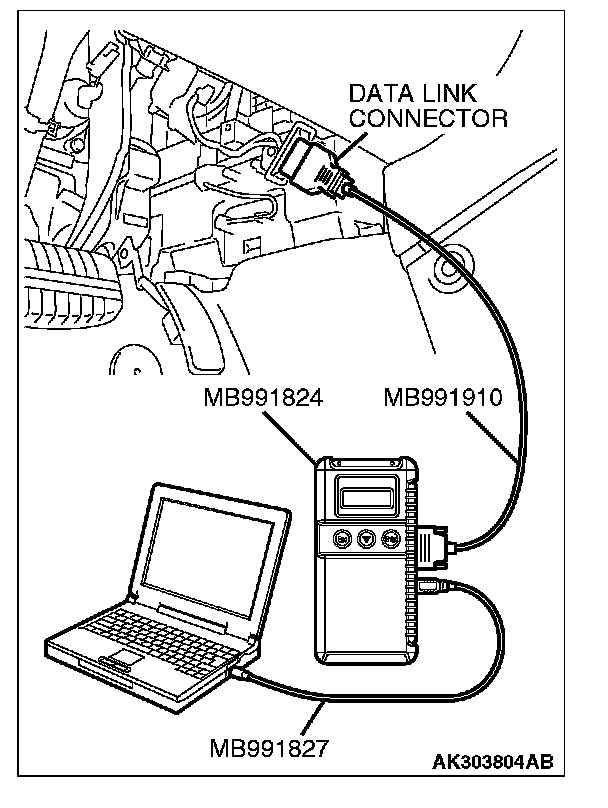 DATA LINK CONNECTOR

MB991824

MB991910

MB991827

AK303804AB