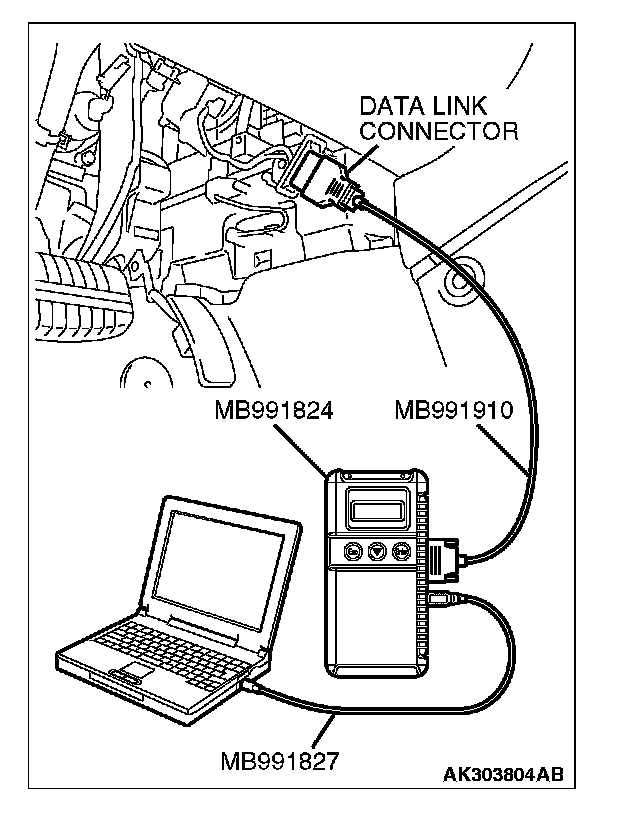 DATA LINK CONNECTOR

MB991824

MB991910

MB991827

AK303804AB