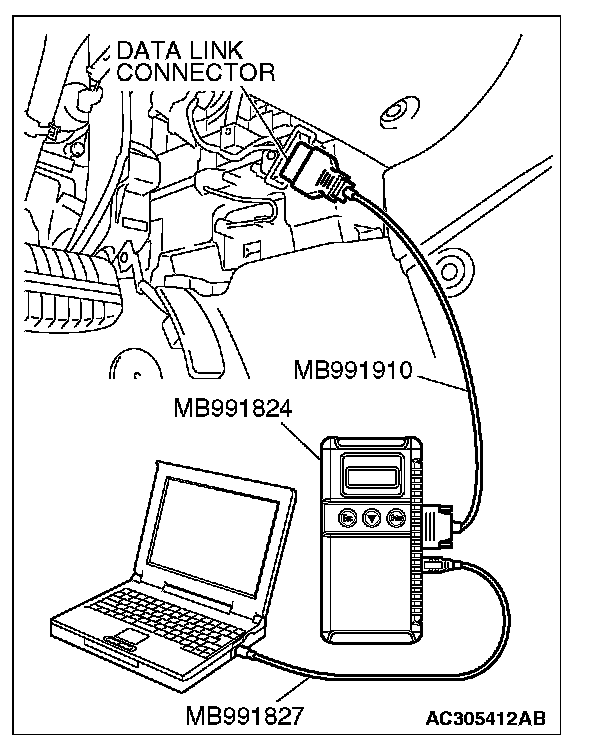 DATA LINK CONNECTOR

MB991910

MB991824

MB991827

AC305412AB