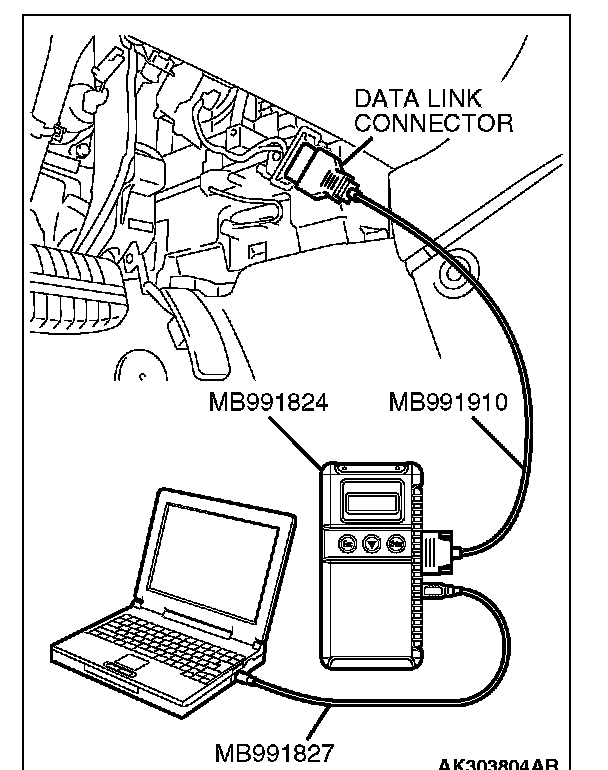 DATA LINK CONNECTOR

MB991824

MB991910

MB991827

AK303804AB