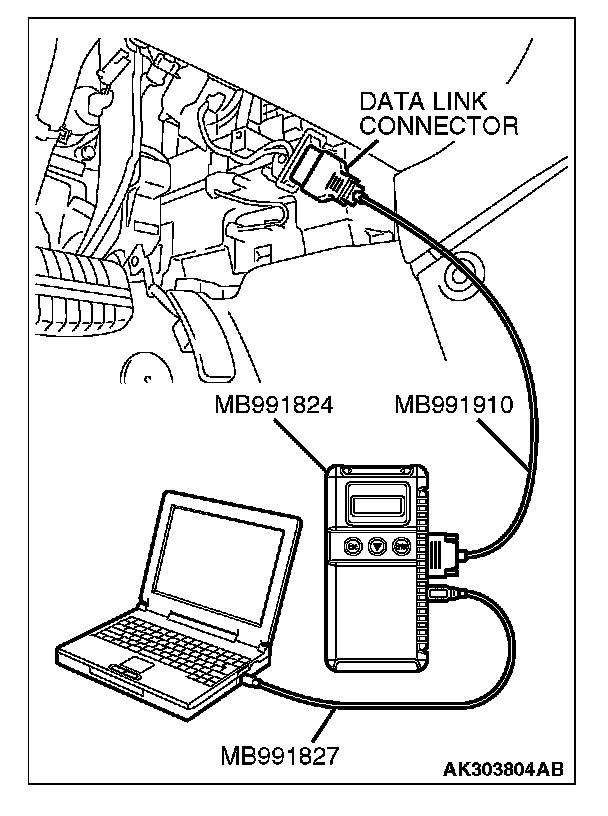 DATA LINK CONNECTOR

MB991824

MB991910

MB991827

AK303804AB