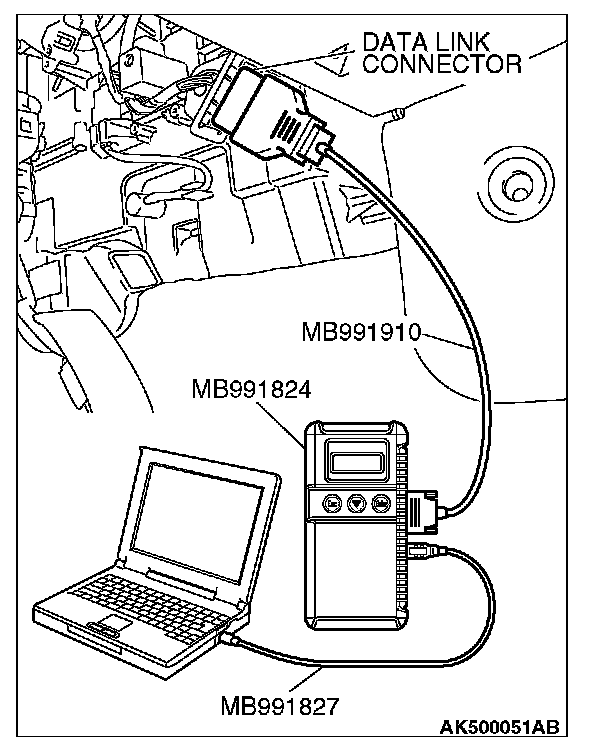 DATA LINK CONNECTOR

MB991910

MB991824

MB991827

AK500051AB