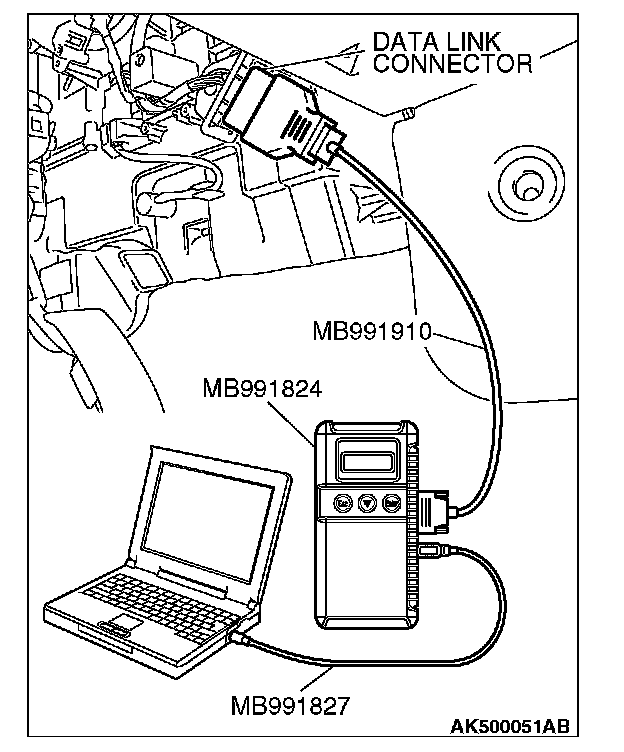 DATA LINK CONNECTOR

MB991910

MB991824

MB991827

AK500051AB