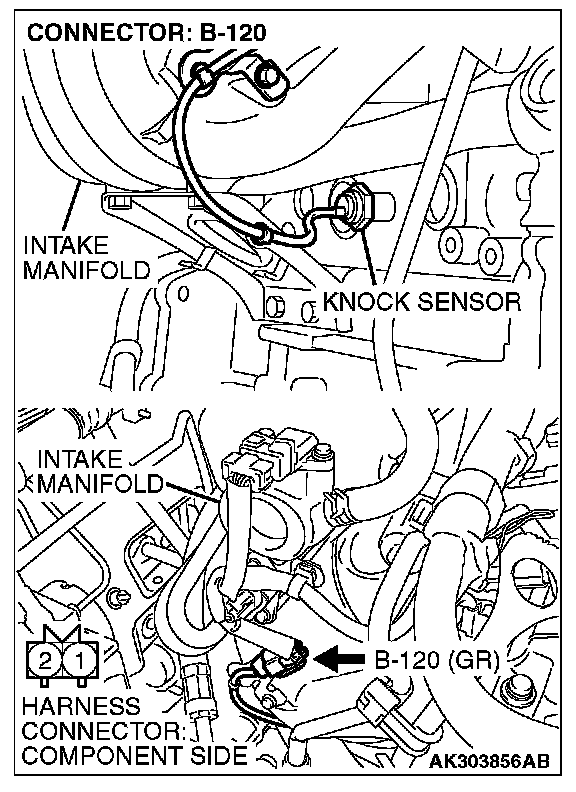 CONNECTOR: B-120

INTAKE MANIFOLD

KNOCK SENSOR

INTAKE MANIFOLD

2 1

B-120 (GR)

HARNESS CONNECTOR: COMPONENT SIDE

AK303856AB