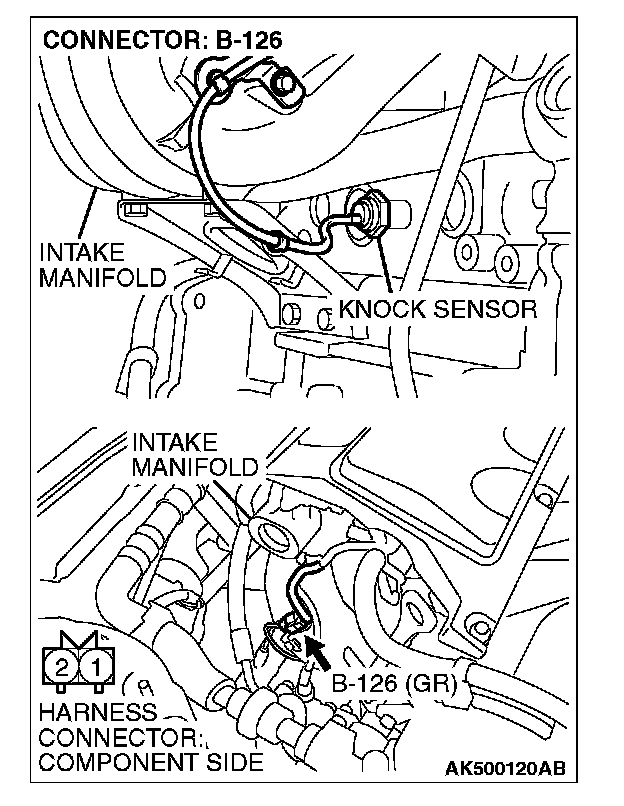 CONNECTOR: B-126

INTAKE MANIFOLD

KNOCK SENSOR

INTAKE MANIFOLD

2 1

B-126 (GR)

HARNESS CONNECTOR: COMPONENT SIDE

AK500120AB