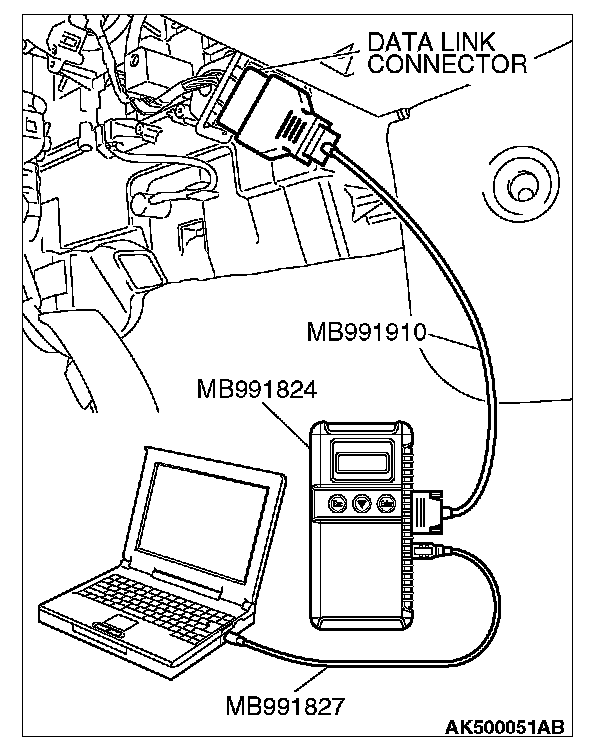 DATA LINK CONNECTOR

MB991910

MB991824

MB991827

AK500051AB